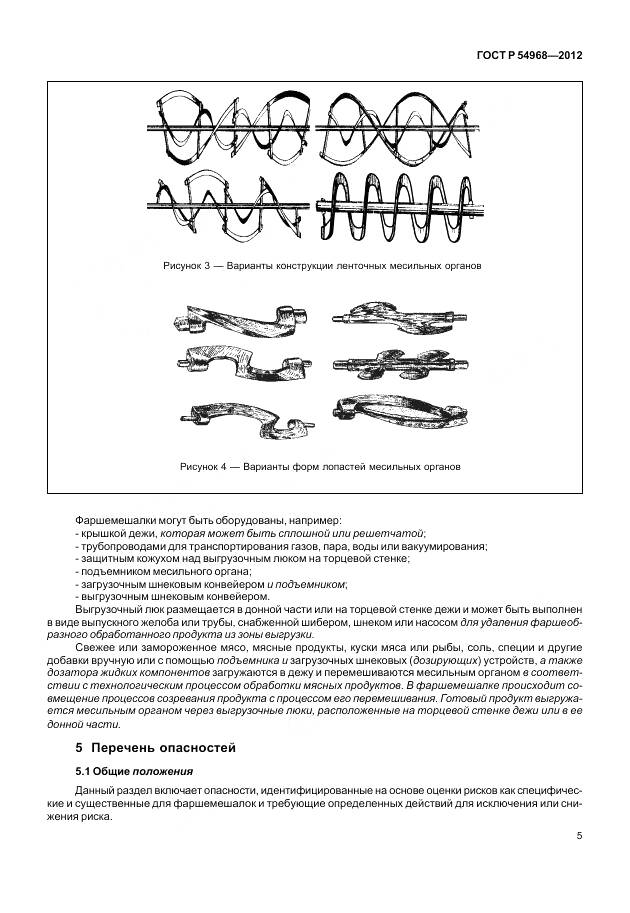 ГОСТ Р 54968—2012

Рисунок 3 — Варианты конструкции ленточных месильных органов

Рисунок 4 — Варианты форм лопастей месильных органов

Фаршемешалки могут быть оборудованы, например:
- крышкой дежи, которая может быть сплошной или решетчатой;
- трубопроводами для транспортирования газов, пара, воды или вакуумирования;
- защитным кожухом над выгрузочным люком на торцевой стенке;
- подъемником месильного органа;
- загрузочным шнековым конвейером и подъемником;
- выгрузочным шнековым конвейером.

Выгрузочный люк размещается в донной части или на торцевой стенке дежи и может быть выполнен в виде выпускного желоба или трубы, снабженной шибером, шнеком или насосом для удаления фаршеобразного обработанного продукта из зоны выгрузки.

Свежее или замороженное мясо, мясные продукты, куски мяса или рыбы, соль, специи и другие добавки вручную или с помощью подъемника и загрузочных шнековых (дозирующих) устройств, а также дозатора жидких компонентов загружаются в дежу и перемешиваются месильным органом в соответствии с технологическим процессом обработки мясных продуктов. В фаршемешалке происходит совмещение процессов созревания продукта с процессом его перемешивания. Готовый продукт выгружается месильным органом через выгрузочные люки, расположенные на торцевой стенке дежи или в ее донной части.

5 Перечень опасностей

5.1 Общие положения

Данный раздел включает опасности, идентифицированные на основе оценки рисков как специфические и существенные для фаршемешалок и требующие определенных действий для исключения или снижения риска.

5