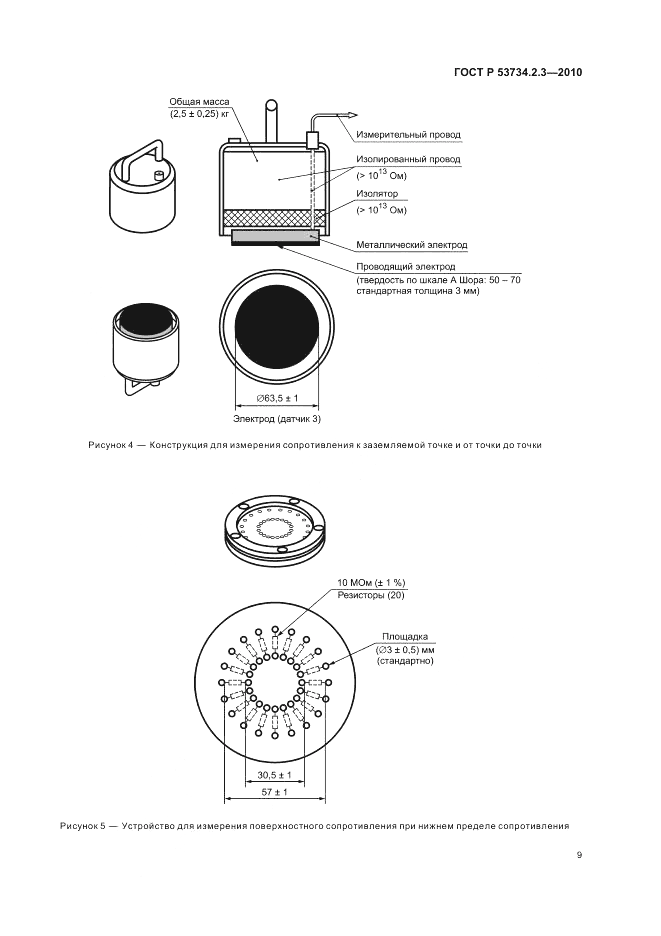 ГОСТ Р 53734.2.3—2010

Общая масса
(2,5 ± 0,25) кг

Измерительный провод

Изолированный провод
(> $10^{13}$ Ом)

Изолятор
(> $10^{13}$ Ом)

Металлический электрод

Проводящий электрод
(твердость по шкале А Шора: 50 – 70
стандартная толщина 3 мм)

∅63,5 ± 1

Электрод (датчик 3)

Рисунок 4 — Конструкция для измерения сопротивления к заземляемой точке и от точки до точки

10 МОм (± 1 %)
Резисторы (20)

Площадка
(∅3 ± 0,5) мм
(стандартно)

30,5 ± 1

57 ± 1

Рисунок 5 — Устройство для измерения поверхностного сопротивления при нижнем пределе сопротивления

9