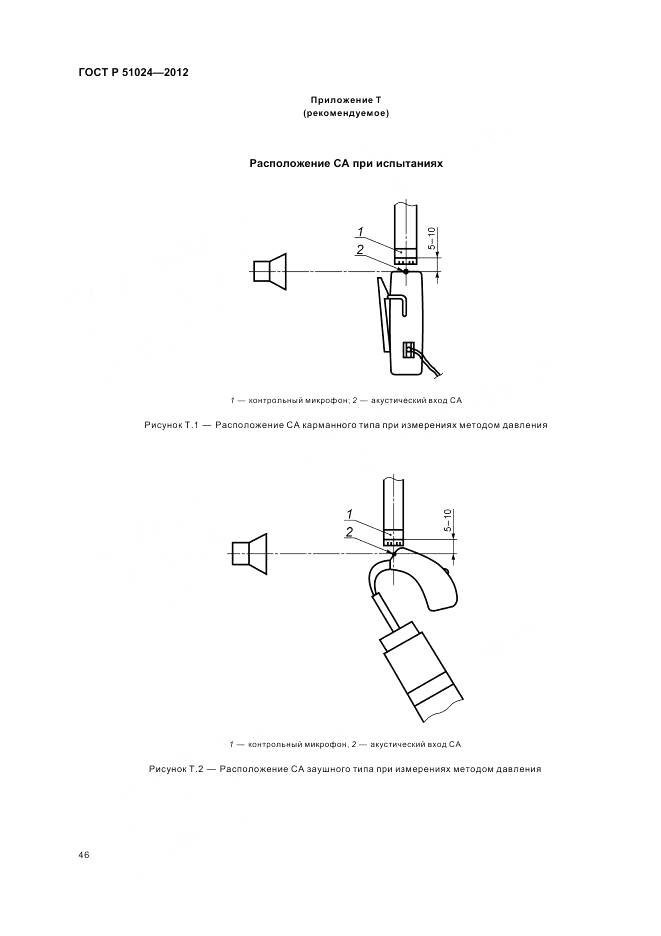 ГОСТ Р 51024—2012

Приложение Т
(рекомендуемое)

Расположение СА при испытаниях

1
2
5—10

1 — контрольный микрофон; 2 — акустический вход СА

Рисунок Т.1 — Расположение СА карманного типа при измерениях методом давления

1
2
5—10

1 — контрольный микрофон, 2 — акустический вход СА

Рисунок Т.2 — Расположение СА заушного типа при измерениях методом давления

46