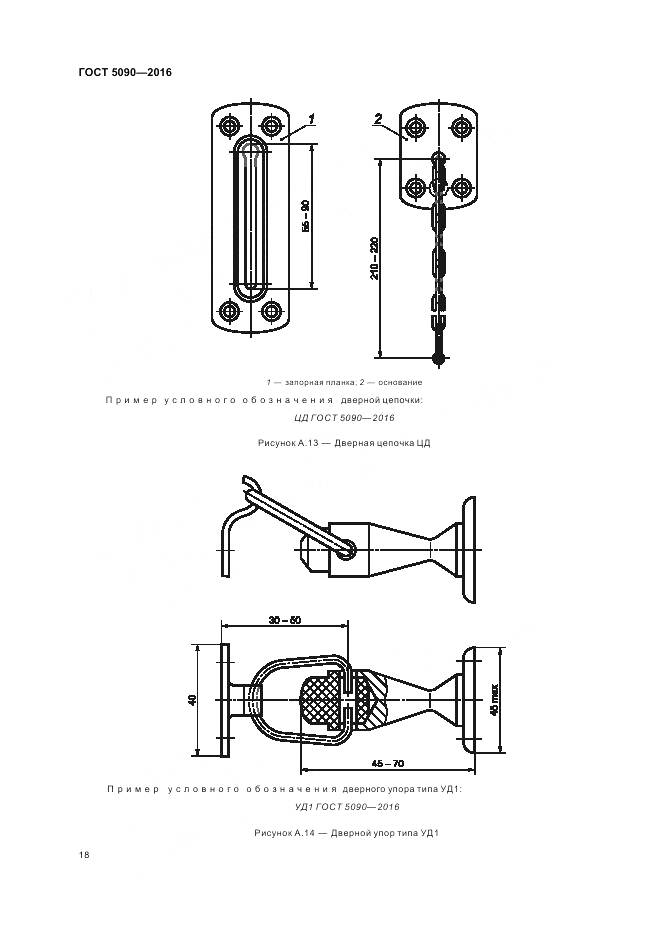 ГОСТ 5090—2016

1

2

55 – 90

210 – 220

1 — запорная планка, 2 — основание

Пример условного обозначения дверной цепочки:

ЦД ГОСТ 5090—2016

Рисунок А.13 — Дверная цепочка ЦД

30 – 50

40

45 max

45 – 70

Пример условного обозначения дверного упора типа УД1:

УД1 ГОСТ 5090—2016

Рисунок А.14 — Дверной упор типа УД1

18