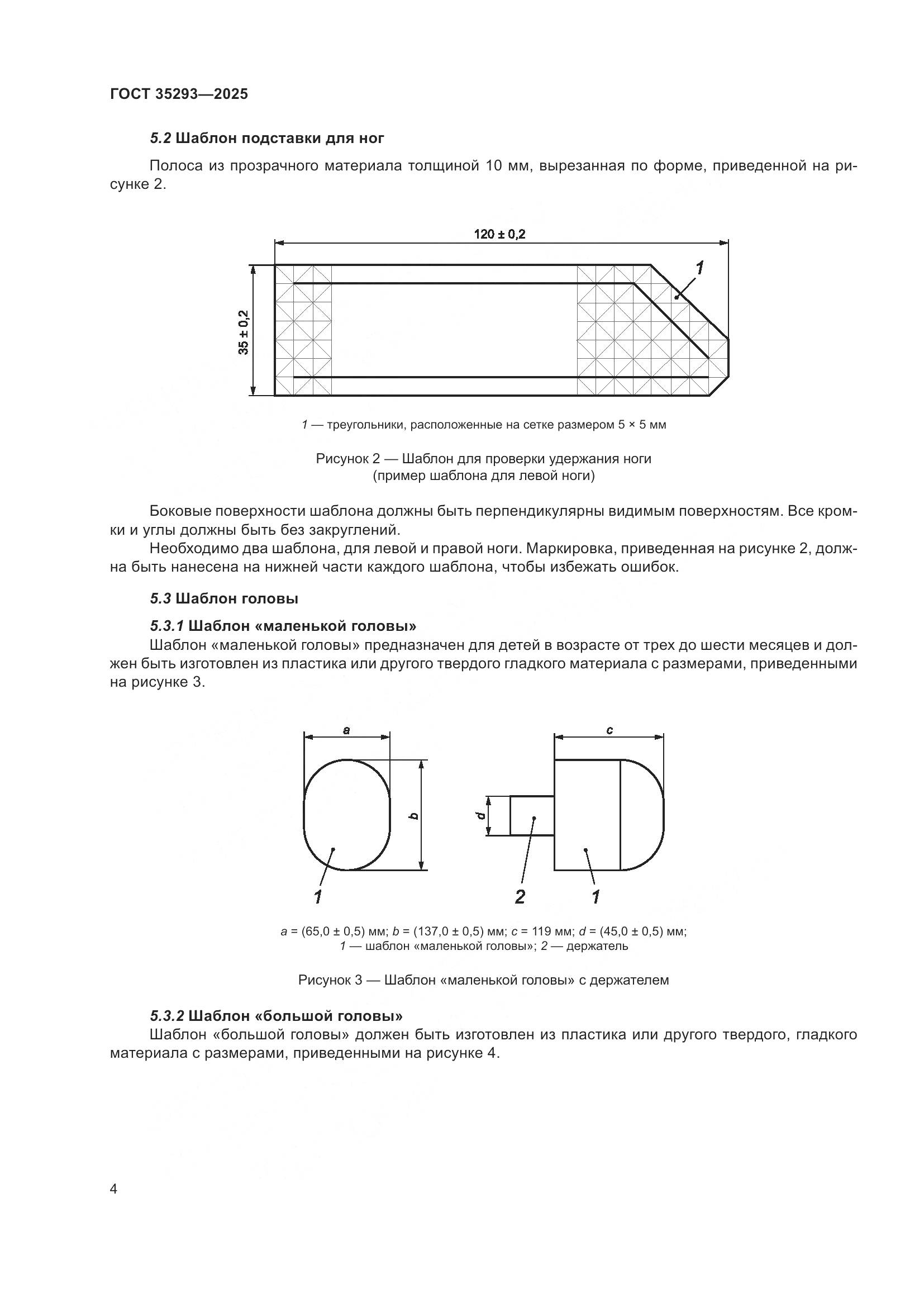 ГОСТ 35293—2025

5.2 Шаблон подставки для ног

Полоса из прозрачного материала толщиной 10 мм, вырезанная по форме, приведенной на рисунке 2.

120 ± 0,2

35 ± 0,2

1

1 — треугольники, расположенные на сетке размером 5 × 5 мм

Рисунок 2 — Шаблон для проверки удержания ноги (пример шаблона для левой ноги)

Боковые поверхности шаблона должны быть перпендикулярны видимым поверхностям. Все кромки и углы должны быть без закруглений.

Необходимо два шаблона, для левой и правой ноги. Маркировка, приведенная на рисунке 2, должна быть нанесена на нижней части каждого шаблона, чтобы избежать ошибок.

5.3 Шаблон головы

5.3.1 Шаблон «маленькой головы»

Шаблон «маленькой головы» предназначен для детей в возрасте от трех до шести месяцев и должен быть изготовлен из пластика или другого твердого гладкого материала с размерами, приведенными на рисунке 3.

a

b

1

c

d

2

1

a = (65,0 ± 0,5) мм; b = (137,0 ± 0,5) мм; c = 119 мм; d = (45,0 ± 0,5) мм;
1 — шаблон «маленькой головы»; 2 — держатель

Рисунок 3 — Шаблон «маленькой головы» с держателем

5.3.2 Шаблон «большой головы»

Шаблон «большой головы» должен быть изготовлен из пластика или другого твердого, гладкого материала с размерами, приведенными на рисунке 4.

4