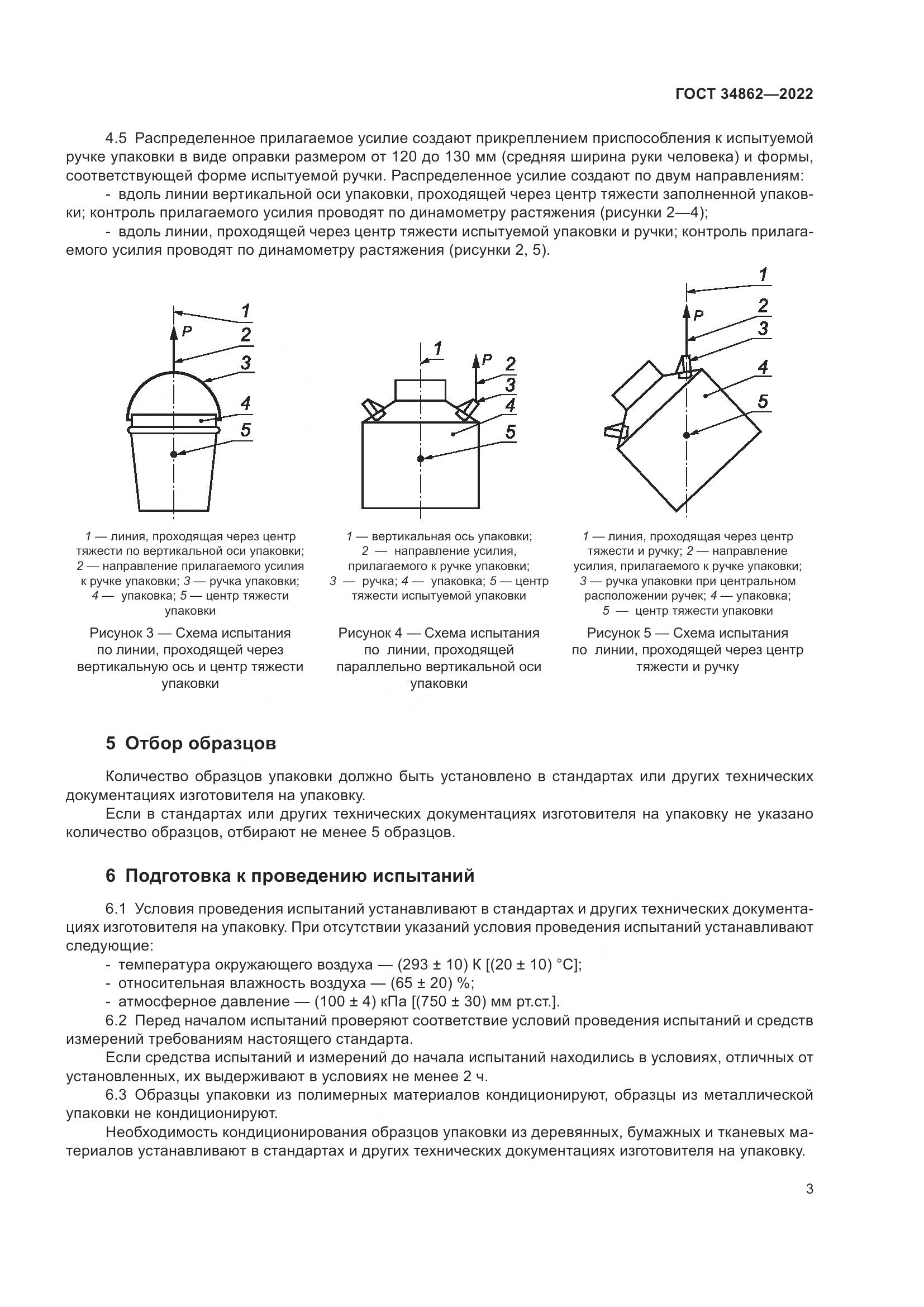 ГОСТ 34862—2022

4.5 Распределенное прилагаемое усилие создают прикреплением приспособления к испытуемой ручке упаковки в виде оправки размером от 120 до 130 мм (средняя ширина руки человека) и формы, соответствующей форме испытуемой ручки. Распределенное усилие создают по двум направлениям:

- вдоль линии вертикальной оси упаковки, проходящей через центр тяжести заполненной упаковки; контроль прилагаемого усилия проводят по динамометру растяжения (рисунки 2—4);

- вдоль линии, проходящей через центр тяжести испытуемой упаковки и ручки; контроль прилагаемого усилия проводят по динамометру растяжения (рисунки 2, 5).

1
P
2
3
4
5

1 — линия, проходящая через центр тяжести по вертикальной оси упаковки; 2 — направление прилагаемого усилия к ручке упаковки; 3 — ручка упаковки; 4 — упаковка; 5 — центр тяжести упаковки

Рисунок 3 — Схема испытания по линии, проходящей через вертикальную ось и центр тяжести упаковки

1
P
2
3
4
5

1 — вертикальная ось упаковки; 2 — направление усилия, прилагаемого к ручке упаковки; 3 — ручка; 4 — упаковка; 5 — центр тяжести испытуемой упаковки

Рисунок 4 — Схема испытания по линии, проходящей параллельно вертикальной оси упаковки

1
P
2
3
4
5

1 — линия, проходящая через центр тяжести и ручку; 2 — направление усилия, прилагаемого к ручке упаковки; 3 — ручка упаковки при центральном расположении ручек; 4 — упаковка; 5 — центр тяжести упаковки

Рисунок 5 — Схема испытания по линии, проходящей через центр тяжести и ручку

5 Отбор образцов

Количество образцов упаковки должно быть установлено в стандартах или других технических документациях изготовителя на упаковку.

Если в стандартах или других технических документациях изготовителя на упаковку не указано количество образцов, отбирают не менее 5 образцов.

6 Подготовка к проведению испытаний

6.1 Условия проведения испытаний устанавливают в стандартах и других технических документациях изготовителя на упаковку. При отсутствии указаний условия проведения испытаний устанавливают следующие:

- температура окружающего воздуха — (293 ± 10) К [(20 ± 10) °С];
- относительная влажность воздуха — (65 ± 20) %;
- атмосферное давление — (100 ± 4) кПа [(750 ± 30) мм рт.ст.].

6.2 Перед началом испытаний проверяют соответствие условий проведения испытаний и средств измерений требованиям настоящего стандарта.

Если средства испытаний и измерений до начала испытаний находились в условиях, отличных от установленных, их выдерживают в условиях не менее 2 ч.

6.3 Образцы упаковки из полимерных материалов кондиционируют, образцы из металлической упаковки не кондиционируют.

Необходимость кондиционирования образцов упаковки из деревянных, бумажных и тканевых материалов устанавливают в стандартах и других технических документациях изготовителя на упаковку.

3