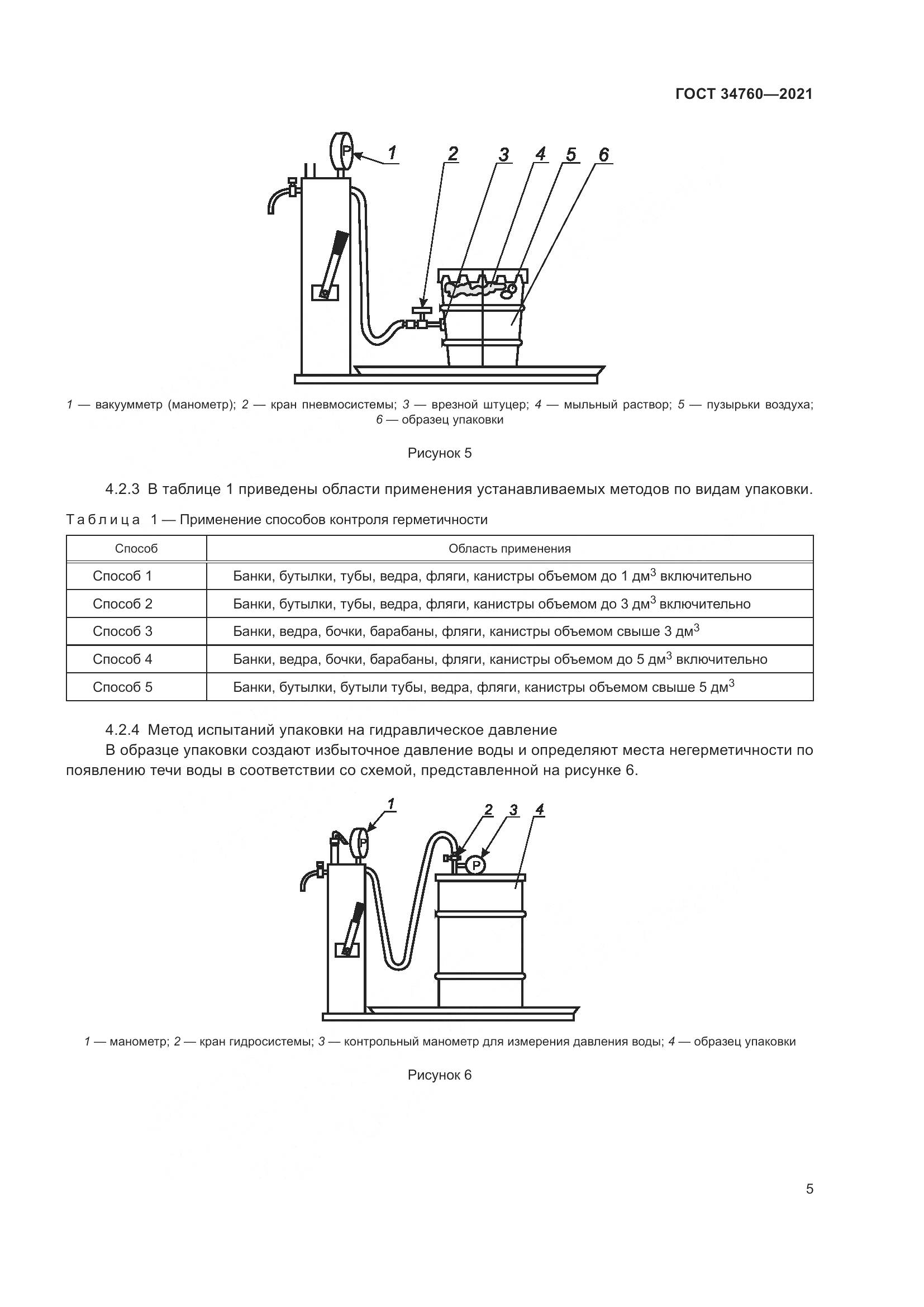 ГОСТ 34760—2021

P 1 2 3 4 5 6

1 — вакуумметр (манометр); 2 — кран пневмосистемы; 3 — врезной штуцер; 4 — мыльный раствор; 5 — пузырьки воздуха; 6 — образец упаковки

Рисунок 5

4.2.3 В таблице 1 приведены области применения устанавливаемых методов по видам упаковки.

Таблица 1 — Применение способов контроля герметичности

| Способ | Область применения |
|---|---|
| Способ 1 | Банки, бутылки, тубы, ведра, фляги, канистры объемом до 1 дм$^3$ включительно |
| Способ 2 | Банки, бутылки, тубы, ведра, фляги, канистры объемом до 3 дм$^3$ включительно |
| Способ 3 | Банки, ведра, бочки, барабаны, фляги, канистры объемом свыше 3 дм$^3$ |
| Способ 4 | Банки, ведра, бочки, барабаны, фляги, канистры объемом до 5 дм$^3$ включительно |
| Способ 5 | Банки, бутылки, бутыли тубы, ведра, фляги, канистры объемом свыше 5 дм$^3$ |

4.2.4 Метод испытаний упаковки на гидравлическое давление

В образце упаковки создают избыточное давление воды и определяют места негерметичности по появлению течи воды в соответствии со схемой, представленной на рисунке 6.

1 P 2 3 P 4

1 — манометр; 2 — кран гидросистемы; 3 — контрольный манометр для измерения давления воды; 4 — образец упаковки

Рисунок 6

5