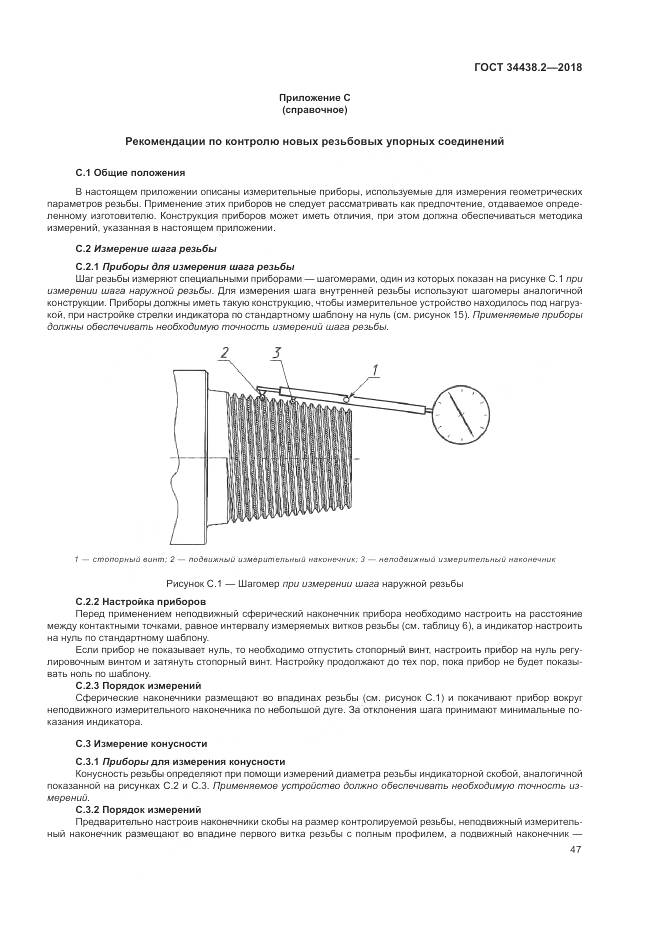 ГОСТ 34438.2—2018

Приложение С
(справочное)

Рекомендации по контролю новых резьбовых упорных соединений

С.1 Общие положения

В настоящем приложении описаны измерительные приборы, используемые для измерения геометрических параметров резьбы. Применение этих приборов не следует рассматривать как предпочтение, отдаваемое определенному изготовителю. Конструкция приборов может иметь отличия, при этом должна обеспечиваться методика измерений, указанная в настоящем приложении.

С.2 Измерение шага резьбы

С.2.1 Приборы для измерения шага резьбы

Шаг резьбы измеряют специальными приборами — шагомерами, один из которых показан на рисунке С.1 при измерении шага наружной резьбы. Для измерения шага внутренней резьбы используют шагомеры аналогичной конструкции. Приборы должны иметь такую конструкцию, чтобы измерительное устройство находилось под нагрузкой, при настройке стрелки индикатора по стандартному шаблону на нуль (см. рисунок 15). Применяемые приборы должны обеспечивать необходимую точность измерений шага резьбы.

2 3 1

1 — стопорный винт; 2 — подвижный измерительный наконечник; 3 — неподвижный измерительный наконечник

Рисунок С.1 — Шагомер при измерении шага наружной резьбы

С.2.2 Настройка приборов

Перед применением неподвижный сферический наконечник прибора необходимо настроить на расстояние между контактными точками, равное интервалу измеряемых витков резьбы (см. таблицу 6), а индикатор настроить на нуль по стандартному шаблону.

Если прибор не показывает нуль, то необходимо отпустить стопорный винт, настроить прибор на нуль регулировочным винтом и затянуть стопорный винт. Настройку продолжают до тех пор, пока прибор не будет показывать ноль по шаблону.

С.2.3 Порядок измерений

Сферические наконечники размещают во впадинах резьбы (см. рисунок С.1) и покачивают прибор вокруг неподвижного измерительного наконечника по небольшой дуге. За отклонения шага принимают минимальные показания индикатора.

С.3 Измерение конусности

С.3.1 Приборы для измерения конусности

Конусность резьбы определяют при помощи измерений диаметра резьбы индикаторной скобой, аналогичной показанной на рисунках С.2 и С.3. Применяемое устройство должно обеспечивать необходимую точность измерений.

С.3.2 Порядок измерений

Предварительно настроив наконечники скобы на размер контролируемой резьбы, неподвижный измерительный наконечник размещают во впадине первого витка резьбы с полным профилем, а подвижный наконечник —

47