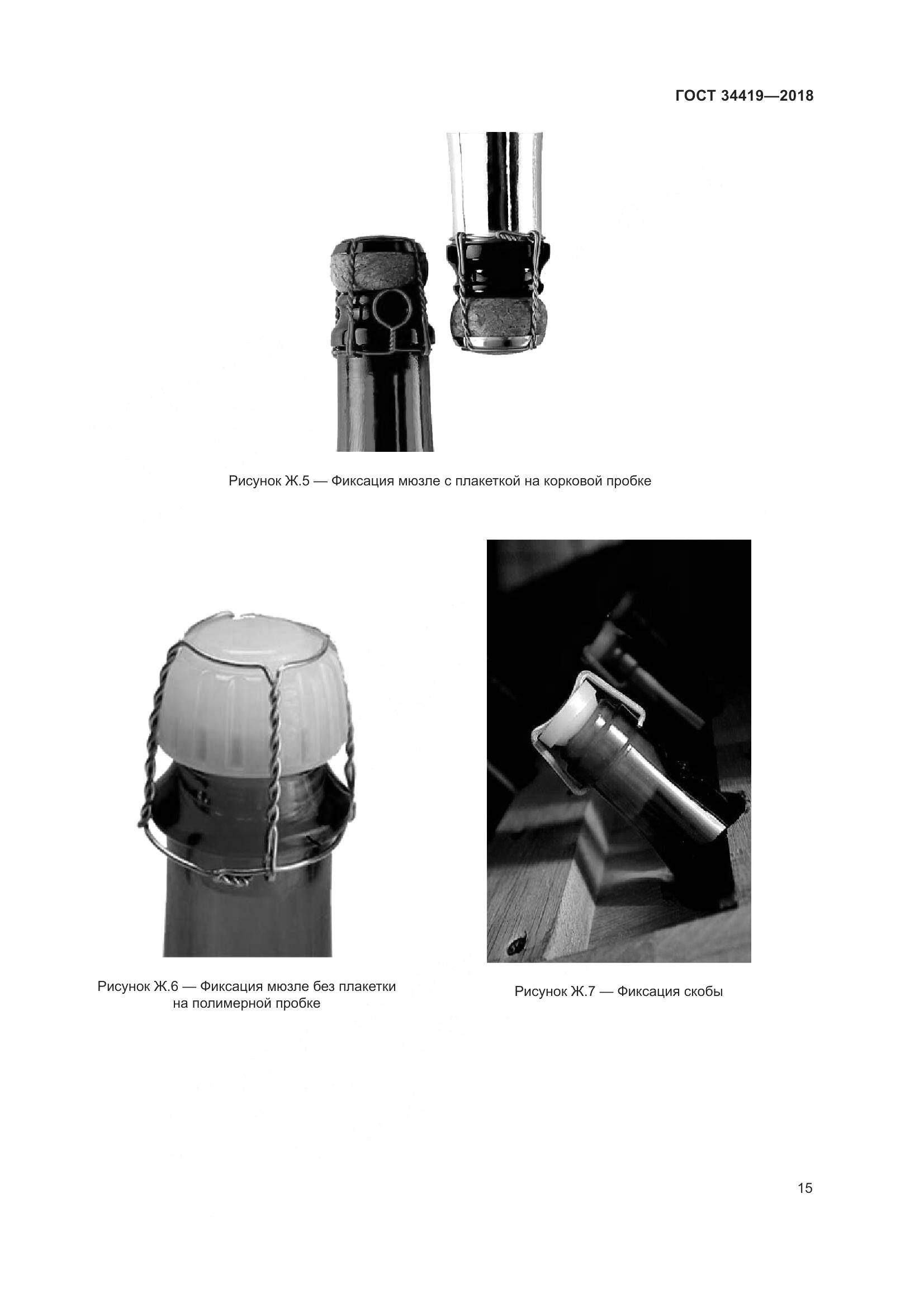 ГОСТ 34419—2018

Рисунок Ж.5 — Фиксация мюзле с плакеткой на корковой пробке

Рисунок Ж.6 — Фиксация мюзле без плакетки на полимерной пробке

Рисунок Ж.7 — Фиксация скобы

15