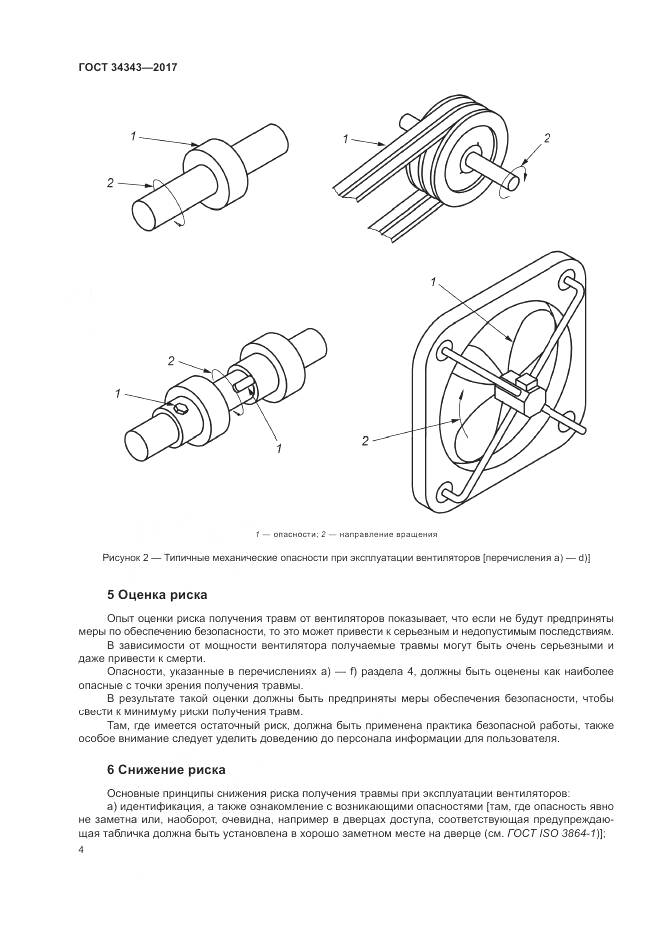 ГОСТ 34343—2017

1

2

1

2

2

1

1

1

2

1 — опасности; 2 — направление вращения

Рисунок 2 — Типичные механические опасности при эксплуатации вентиляторов [перечисления а) — d)]

5 Оценка риска

Опыт оценки риска получения травм от вентиляторов показывает, что если не будут предприняты меры по обеспечению безопасности, то это может привести к серьезным и недопустимым последствиям.

В зависимости от мощности вентилятора получаемые травмы могут быть очень серьезными и даже привести к смерти.

Опасности, указанные в перечислениях а) — f) раздела 4, должны быть оценены как наиболее опасные с точки зрения получения травмы.

В результате такой оценки должны быть предприняты меры обеспечения безопасности, чтобы свести к минимуму риски получения травм.

Там, где имеется остаточный риск, должна быть применена практика безопасной работы, также особое внимание следует уделить доведению до персонала информации для пользователя.

6 Снижение риска

Основные принципы снижения риска получения травмы при эксплуатации вентиляторов:

а) идентификация, а также ознакомление с возникающими опасностями [там, где опасность явно не заметна или, наоборот, очевидна, например в дверцах доступа, соответствующая предупреждающая табличка должна быть установлена в хорошо заметном месте на дверце (см. ГОСТ ISO 3864-1)];

4