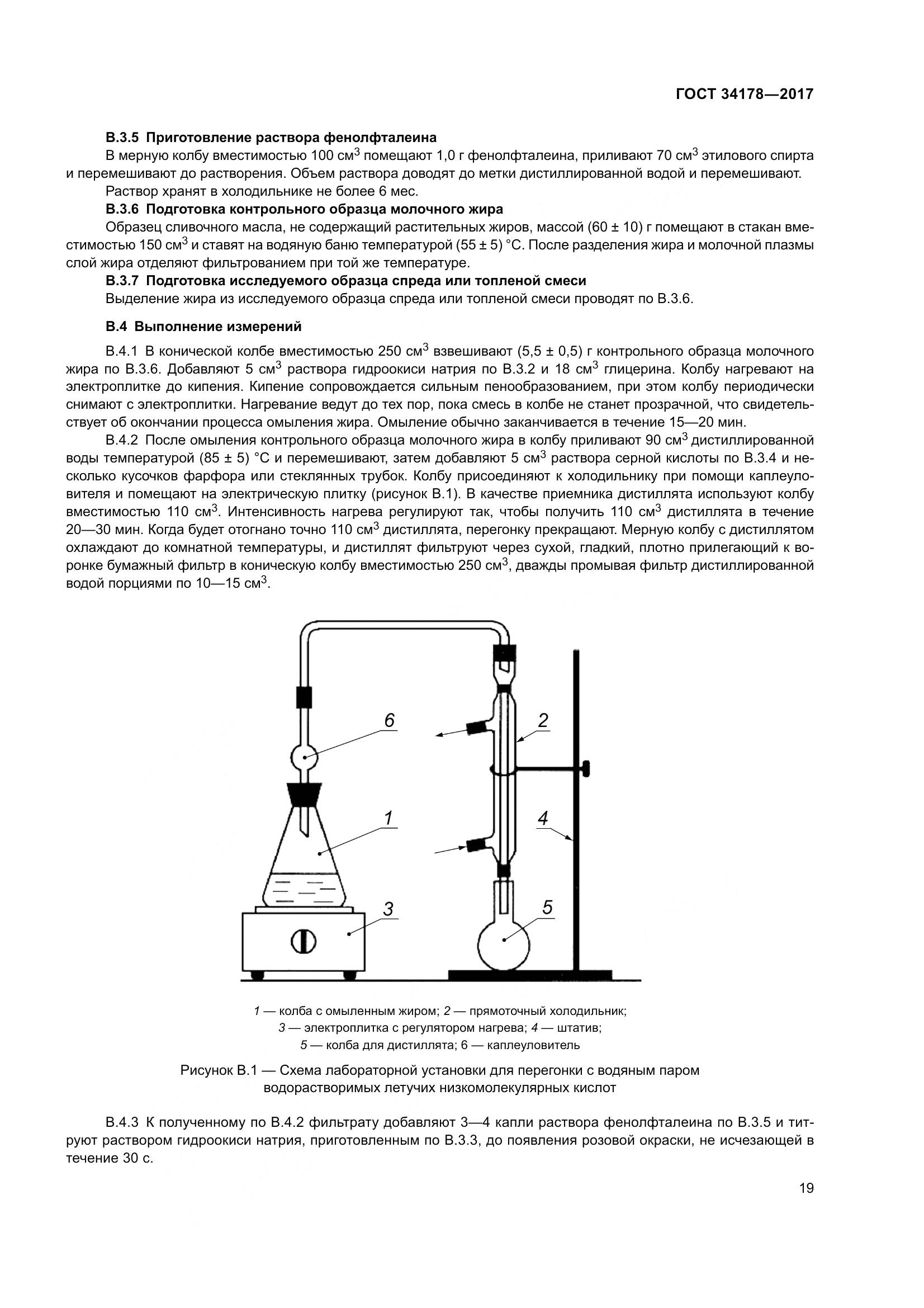 ГОСТ 34178—2017

В.3.5 Приготовление раствора фенолфталеина

В мерную колбу вместимостью 100 см$^3$ помещают 1,0 г фенолфталеина, приливают 70 см$^3$ этилового спирта и перемешивают до растворения. Объем раствора доводят до метки дистиллированной водой и перемешивают.

Раствор хранят в холодильнике не более 6 мес.

В.3.6 Подготовка контрольного образца молочного жира

Образец сливочного масла, не содержащий растительных жиров, массой (60 ± 10) г помещают в стакан вместимостью 150 см$^3$ и ставят на водяную баню температурой (55 ± 5) °С. После разделения жира и молочной плазмы слой жира отделяют фильтрованием при той же температуре.

В.3.7 Подготовка исследуемого образца спреда или топленой смеси

Выделение жира из исследуемого образца спреда или топленой смеси проводят по В.3.6.

В.4 Выполнение измерений

В.4.1 В конической колбе вместимостью 250 см$^3$ взвешивают (5,5 ± 0,5) г контрольного образца молочного жира по В.3.6. Добавляют 5 см$^3$ раствора гидроокиси натрия по В.3.2 и 18 см$^3$ глицерина. Колбу нагревают на электроплитке до кипения. Кипение сопровождается сильным пенообразованием, при этом колбу периодически снимают с электроплитки. Нагревание ведут до тех пор, пока смесь в колбе не станет прозрачной, что свидетельствует об окончании процесса омыления жира. Омыление обычно заканчивается в течение 15—20 мин.

В.4.2 После омыления контрольного образца молочного жира в колбу приливают 90 см$^3$ дистиллированной воды температурой (85 ± 5) °С и перемешивают, затем добавляют 5 см$^3$ раствора серной кислоты по В.3.4 и несколько кусочков фарфора или стеклянных трубок. Колбу присоединяют к холодильнику при помощи каплеуловителя и помещают на электрическую плитку (рисунок В.1). В качестве приемника дистиллята используют колбу вместимостью 110 см$^3$. Интенсивность нагрева регулируют так, чтобы получить 110 см$^3$ дистиллята в течение 20—30 мин. Когда будет отогнано точно 110 см$^3$ дистиллята, перегонку прекращают. Мерную колбу с дистиллятом охлаждают до комнатной температуры, и дистиллят фильтруют через сухой, гладкий, плотно прилегающий к воронке бумажный фильтр в коническую колбу вместимостью 250 см$^3$, дважды промывая фильтр дистиллированной водой порциями по 10—15 см$^3$.

6
2
1
4
3
5

1 — колба с омыленным жиром; 2 — прямоточный холодильник;
3 — электроплитка с регулятором нагрева; 4 — штатив;
5 — колба для дистиллята; 6 — каплеуловитель

Рисунок В.1 — Схема лабораторной установки для перегонки с водяным паром водорастворимых летучих низкомолекулярных кислот

В.4.3 К полученному по В.4.2 фильтрату добавляют 3—4 капли раствора фенолфталеина по В.3.5 и титруют раствором гидроокиси натрия, приготовленным по В.3.3, до появления розовой окраски, не исчезающей в течение 30 с.

19