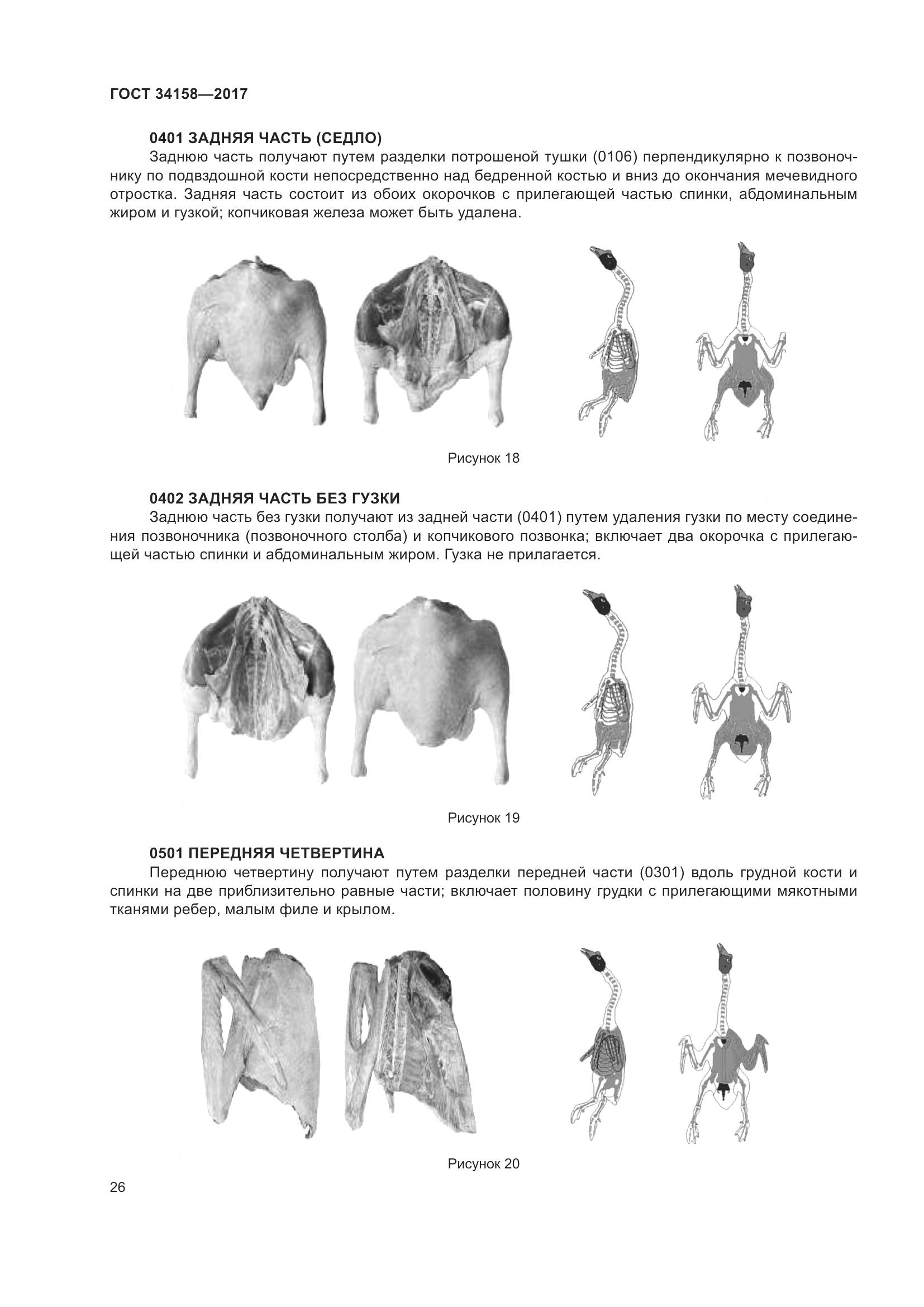 ГОСТ 34158—2017

0401 ЗАДНЯЯ ЧАСТЬ (СЕДЛО)

Заднюю часть получают путем разделки потрошеной тушки (0106) перпендикулярно к позвоночнику по подвздошной кости непосредственно над бедренной костью и вниз до окончания мечевидного отростка. Задняя часть состоит из обоих окорочков с прилегающей частью спинки, абдоминальным жиром и гузкой; копчиковая железа может быть удалена.

Рисунок 18

0402 ЗАДНЯЯ ЧАСТЬ БЕЗ ГУЗКИ

Заднюю часть без гузки получают из задней части (0401) путем удаления гузки по месту соединения позвоночника (позвоночного столба) и копчикового позвонка; включает два окорочка с прилегающей частью спинки и абдоминальным жиром. Гузка не прилагается.

Рисунок 19

0501 ПЕРЕДНЯЯ ЧЕТВЕРТИНА

Переднюю четвертину получают путем разделки передней части (0301) вдоль грудной кости и спинки на две приблизительно равные части; включает половину грудки с прилегающими мякотными тканями ребер, малым филе и крылом.

Рисунок 20

26