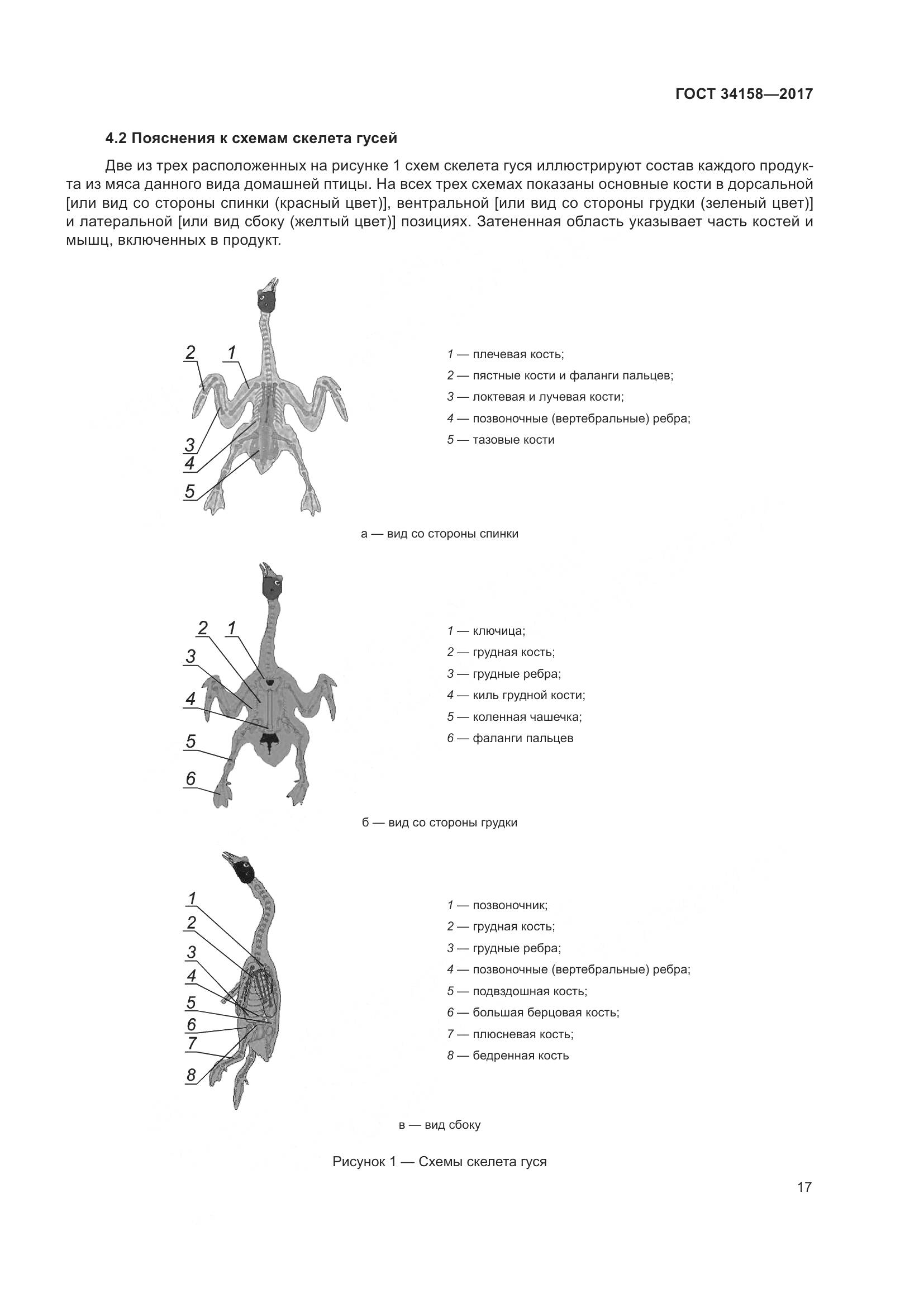 ГОСТ 34158—2017

4.2 Пояснения к схемам скелета гусей

Две из трех расположенных на рисунке 1 схем скелета гуся иллюстрируют состав каждого продукта из мяса данного вида домашней птицы. На всех трех схемах показаны основные кости в дорсальной [или вид со стороны спинки (красный цвет)], вентральной [или вид со стороны грудки (зеленый цвет)] и латеральной [или вид сбоку (желтый цвет)] позициях. Затененная область указывает часть костей и мышц, включенных в продукт.

2
1
3
4
5

1 — плечевая кость;
2 — пястные кости и фаланги пальцев;
3 — локтевая и лучевая кости;
4 — позвоночные (вертебральные) ребра;
5 — тазовые кости

а — вид со стороны спинки

2
1
3
4
5
6

1 — ключица;
2 — грудная кость;
3 — грудные ребра;
4 — киль грудной кости;
5 — коленная чашечка;
6 — фаланги пальцев

б — вид со стороны грудки

1
2
3
4
5
6
7
8

1 — позвоночник;
2 — грудная кость;
3 — грудные ребра;
4 — позвоночные (вертебральные) ребра;
5 — подвздошная кость;
6 — большая берцовая кость;
7 — плюсневая кость;
8 — бедренная кость

в — вид сбоку

Рисунок 1 — Схемы скелета гуся

17