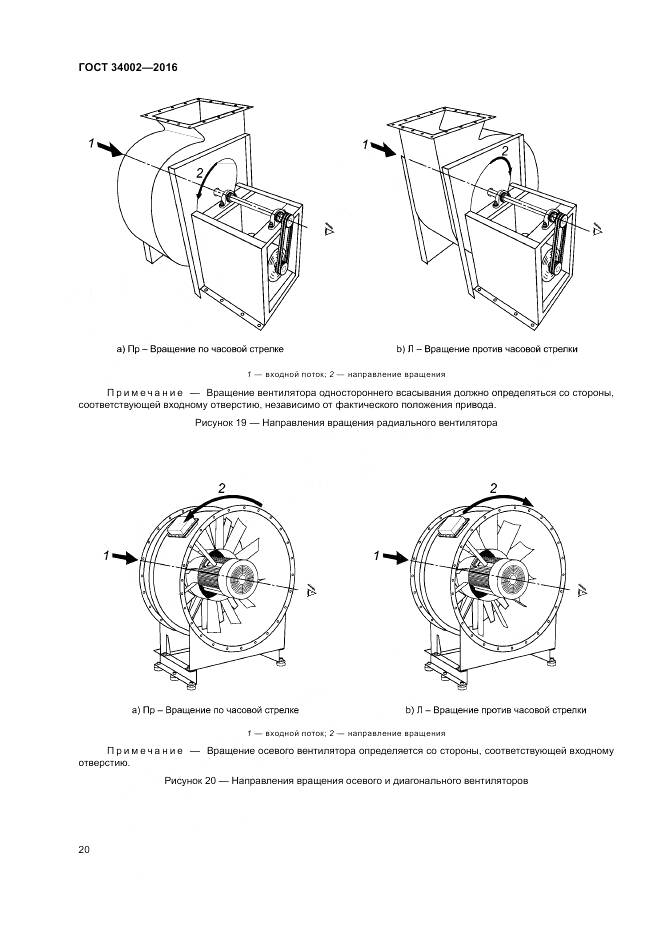 ГОСТ 34002—2016

1

2

1

2

а) Пр – Вращение по часовой стрелке

b) Л – Вращение против часовой стрелки

1 — входной поток; 2 — направление вращения

Примечание — Вращение вентилятора одностороннего всасывания должно определяться со стороны, соответствующей входному отверстию, независимо от фактического положения привода.

Рисунок 19 — Направления вращения радиального вентилятора

2

1

2

1

а) Пр – Вращение по часовой стрелке

b) Л – Вращение против часовой стрелки

1 — входной поток; 2 — направление вращения

Примечание — Вращение осевого вентилятора определяется со стороны, соответствующей входному отверстию.

Рисунок 20 — Направления вращения осевого и диагонального вентиляторов

20