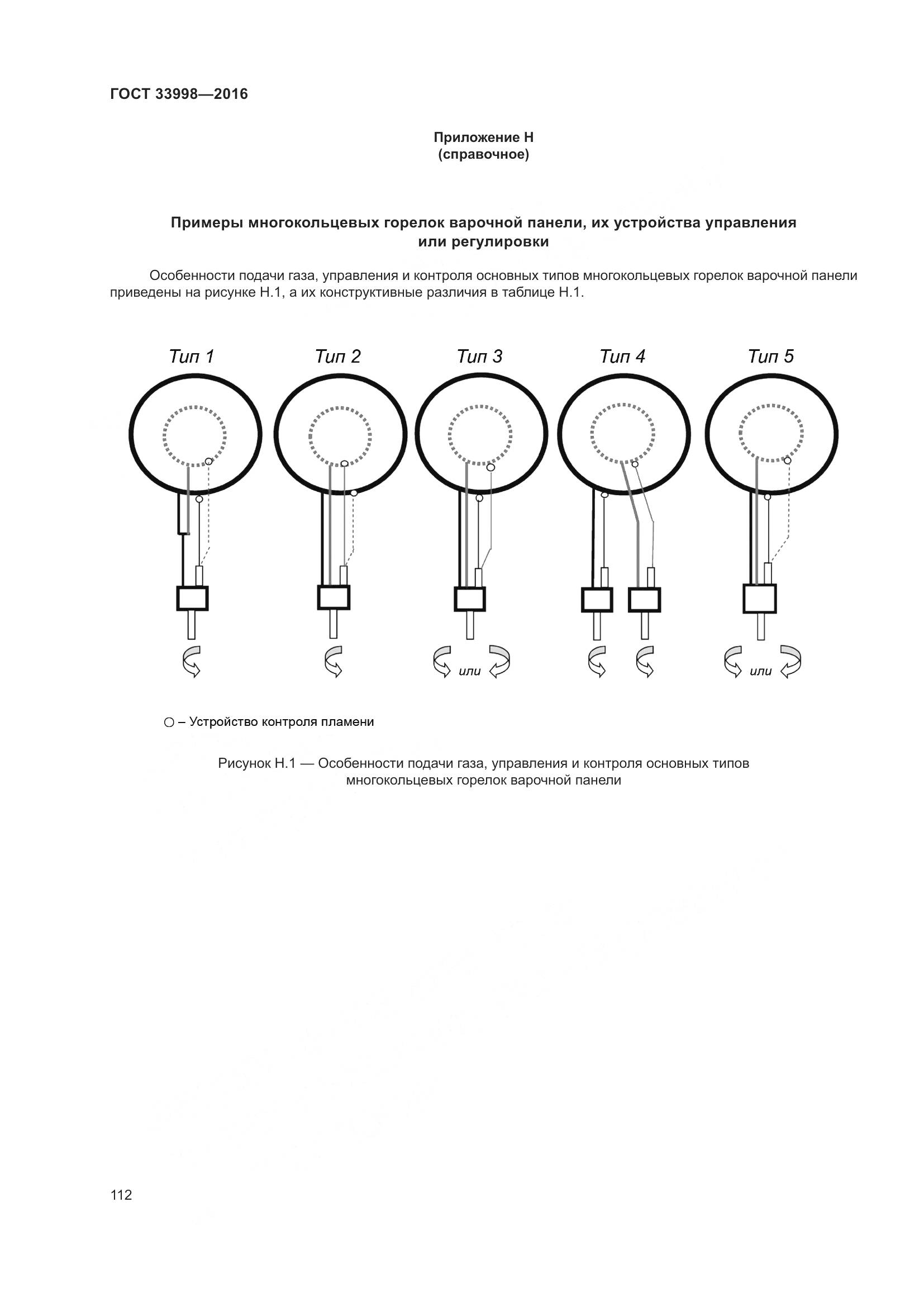 ГОСТ 33998—2016

Приложение Н
(справочное)

Примеры многокольцевых горелок варочной панели, их устройства управления или регулировки

Особенности подачи газа, управления и контроля основных типов многокольцевых горелок варочной панели приведены на рисунке Н.1, а их конструктивные различия в таблице Н.1.

Тип 1

Тип 2

Тип 3

Тип 4

Тип 5

или

или

○ – Устройство контроля пламени

Рисунок Н.1 — Особенности подачи газа, управления и контроля основных типов многокольцевых горелок варочной панели

112