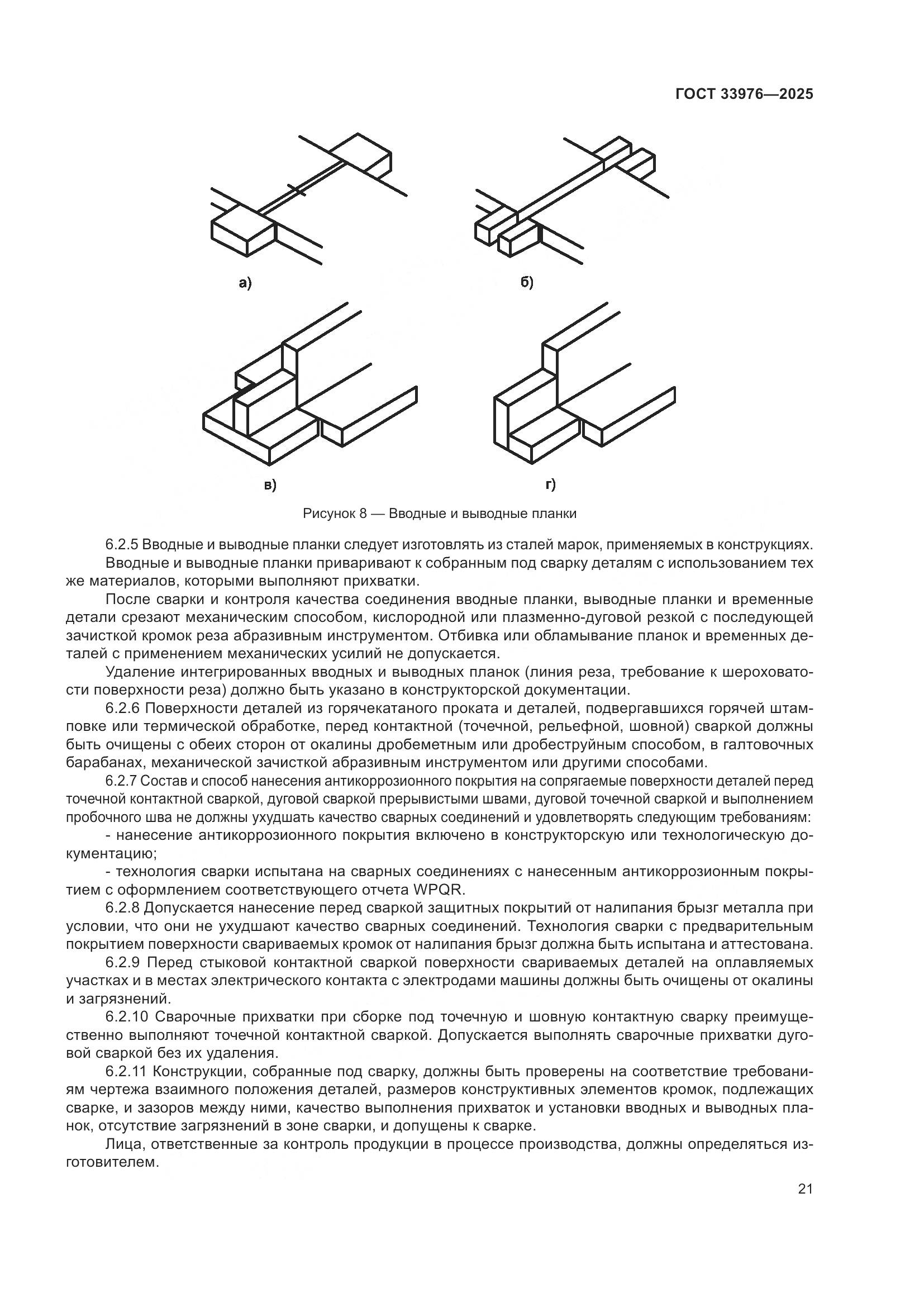 ГОСТ 33976—2025

а)

б)

в)

г)

Рисунок 8 — Вводные и выводные планки

6.2.5 Вводные и выводные планки следует изготовлять из сталей марок, применяемых в конструкциях.

Вводные и выводные планки приваривают к собранным под сварку деталям с использованием тех же материалов, которыми выполняют прихватки.

После сварки и контроля качества соединения вводные планки, выводные планки и временные детали срезают механическим способом, кислородной или плазменно-дуговой резкой с последующей зачисткой кромок реза абразивным инструментом. Отбивка или обламывание планок и временных деталей с применением механических усилий не допускается.

Удаление интегрированных вводных и выводных планок (линия реза, требование к шероховатости поверхности реза) должно быть указано в конструкторской документации.

6.2.6 Поверхности деталей из горячекатаного проката и деталей, подвергавшихся горячей штамповке или термической обработке, перед контактной (точечной, рельефной, шовной) сваркой должны быть очищены с обеих сторон от окалины дробеметным или дробеструйным способом, в галтовочных барабанах, механической зачисткой абразивным инструментом или другими способами.

6.2.7 Состав и способ нанесения антикоррозионного покрытия на сопрягаемые поверхности деталей перед точечной контактной сваркой, дуговой сваркой прерывистыми швами, дуговой точечной сваркой и выполнением пробочного шва не должны ухудшать качество сварных соединений и удовлетворять следующим требованиям:

- нанесение антикоррозионного покрытия включено в конструкторскую или технологическую документацию;

- технология сварки испытана на сварных соединениях с нанесенным антикоррозионным покрытием с оформлением соответствующего отчета WPQR.

6.2.8 Допускается нанесение перед сваркой защитных покрытий от налипания брызг металла при условии, что они не ухудшают качество сварных соединений. Технология сварки с предварительным покрытием поверхности свариваемых кромок от налипания брызг должна быть испытана и аттестована.

6.2.9 Перед стыковой контактной сваркой поверхности свариваемых деталей на оплавляемых участках и в местах электрического контакта с электродами машины должны быть очищены от окалины и загрязнений.

6.2.10 Сварочные прихватки при сборке под точечную и шовную контактную сварку преимущественно выполняют точечной контактной сваркой. Допускается выполнять сварочные прихватки дуговой сваркой без их удаления.

6.2.11 Конструкции, собранные под сварку, должны быть проверены на соответствие требованиям чертежа взаимного положения деталей, размеров конструктивных элементов кромок, подлежащих сварке, и зазоров между ними, качество выполнения прихваток и установки вводных и выводных планок, отсутствие загрязнений в зоне сварки, и допущены к сварке.

Лица, ответственные за контроль продукции в процессе производства, должны определяться изготовителем.

21