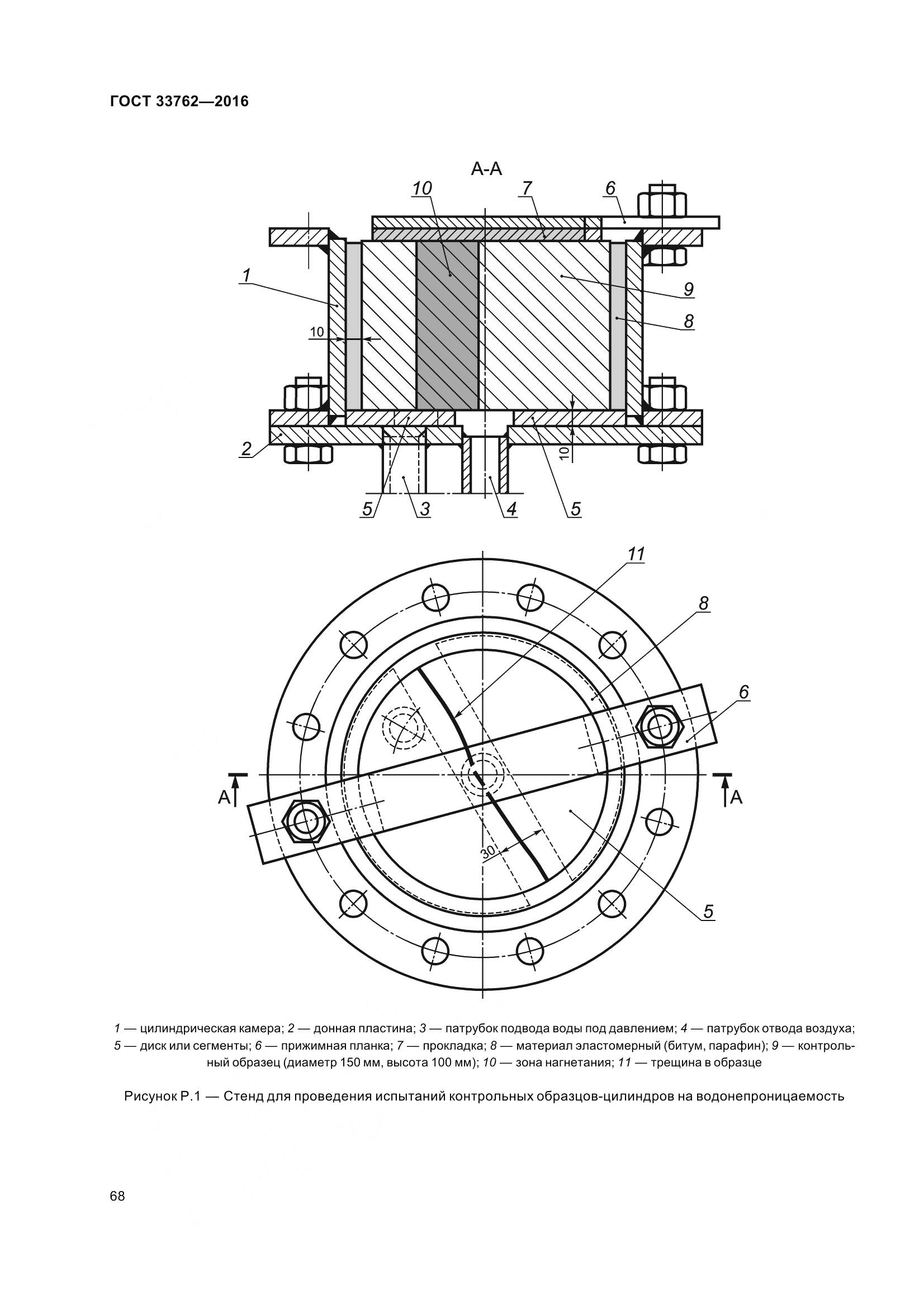 ГОСТ 33762—2016

А-А

10
7
6
1
9
8
10
2
10
5
3
4
5

11
8
6
А
А
30
5

1 — цилиндрическая камера; 2 — донная пластина; 3 — патрубок подвода воды под давлением; 4 — патрубок отвода воздуха; 5 — диск или сегменты; 6 — прижимная планка; 7 — прокладка; 8 — материал эластомерный (битум, парафин); 9 — контрольный образец (диаметр 150 мм, высота 100 мм); 10 — зона нагнетания; 11 — трещина в образце

Рисунок Р.1 — Стенд для проведения испытаний контрольных образцов-цилиндров на водонепроницаемость

68