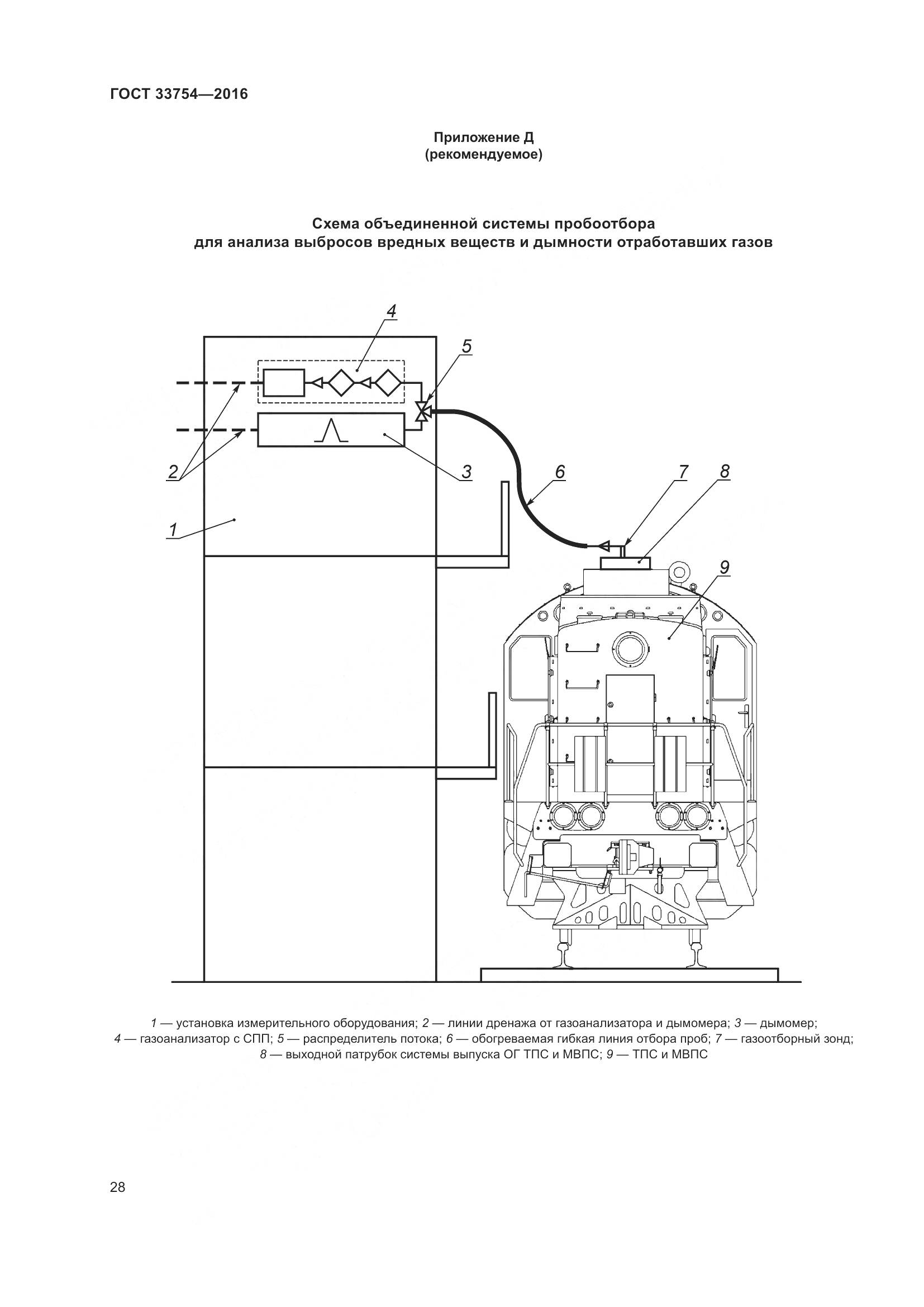 ГОСТ 33754—2016

Приложение Д
(рекомендуемое)

Схема объединенной системы пробоотбора
для анализа выбросов вредных веществ и дымности отработавших газов

4
5
2
3
6
7
8
1
9

1 — установка измерительного оборудования; 2 — линии дренажа от газоанализатора и дымомера; 3 — дымомер; 4 — газоанализатор с СПП; 5 — распределитель потока; 6 — обогреваемая гибкая линия отбора проб; 7 — газоотборный зонд; 8 — выходной патрубок системы выпуска ОГ ТПС и МВПС; 9 — ТПС и МВПС

28