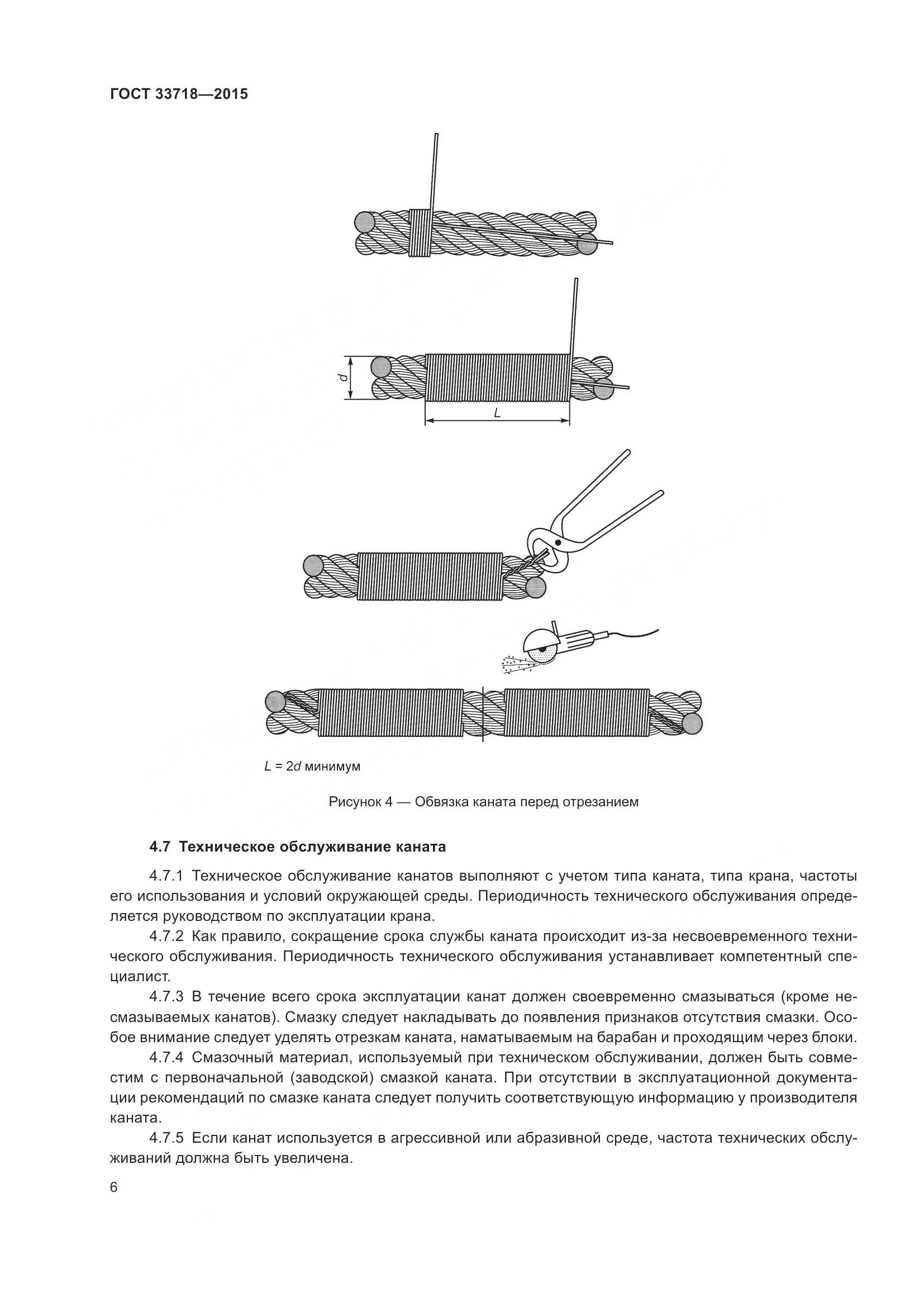 ГОСТ 33718—2015

$d$

$L$

$L = 2d$ минимум

Рисунок 4 — Обвязка каната перед отрезанием

4.7 Техническое обслуживание каната

4.7.1 Техническое обслуживание канатов выполняют с учетом типа каната, типа крана, частоты его использования и условий окружающей среды. Периодичность технического обслуживания определяется руководством по эксплуатации крана.

4.7.2 Как правило, сокращение срока службы каната происходит из-за несвоевременного технического обслуживания. Периодичность технического обслуживания устанавливает компетентный специалист.

4.7.3 В течение всего срока эксплуатации канат должен своевременно смазываться (кроме несмазываемых канатов). Смазку следует накладывать до появления признаков отсутствия смазки. Особое внимание следует уделять отрезкам каната, наматываемым на барабан и проходящим через блоки.

4.7.4 Смазочный материал, используемый при техническом обслуживании, должен быть совместим с первоначальной (заводской) смазкой каната. При отсутствии в эксплуатационной документации рекомендаций по смазке каната следует получить соответствующую информацию у производителя каната.

4.7.5 Если канат используется в агрессивной или абразивной среде, частота технических обслуживаний должна быть увеличена.

6