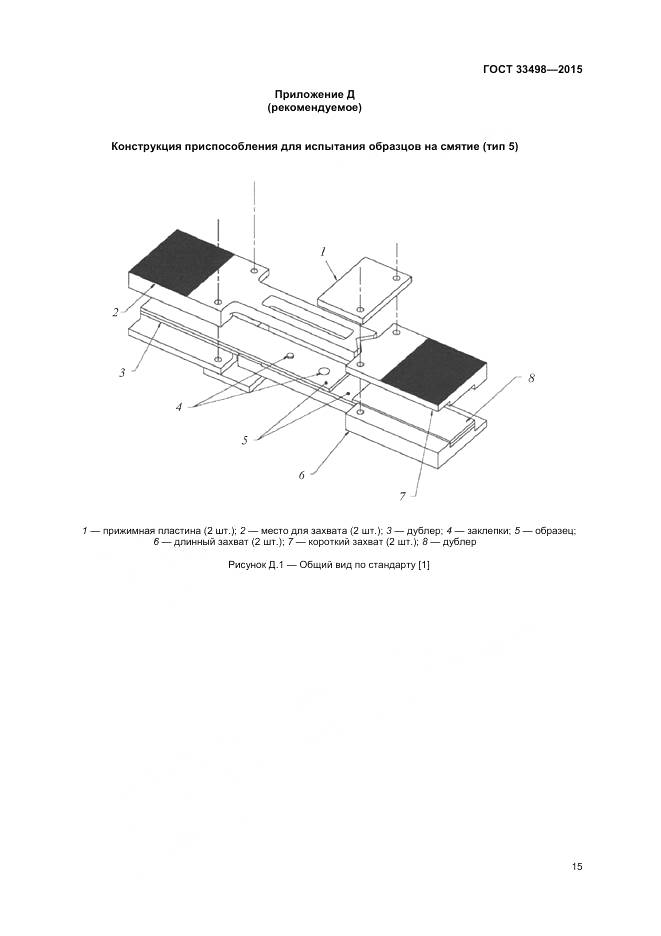 ГОСТ 33498—2015

Приложение Д
(рекомендуемое)

Конструкция приспособления для испытания образцов на смятие (тип 5)

1

2

3

4

5

6

7

8

1 — прижимная пластина (2 шт.); 2 — место для захвата (2 шт.); 3 — дублер; 4 — заклепки; 5 — образец; 6 — длинный захват (2 шт.); 7 — короткий захват (2 шт.); 8 — дублер

Рисунок Д.1 — Общий вид по стандарту [1]

15