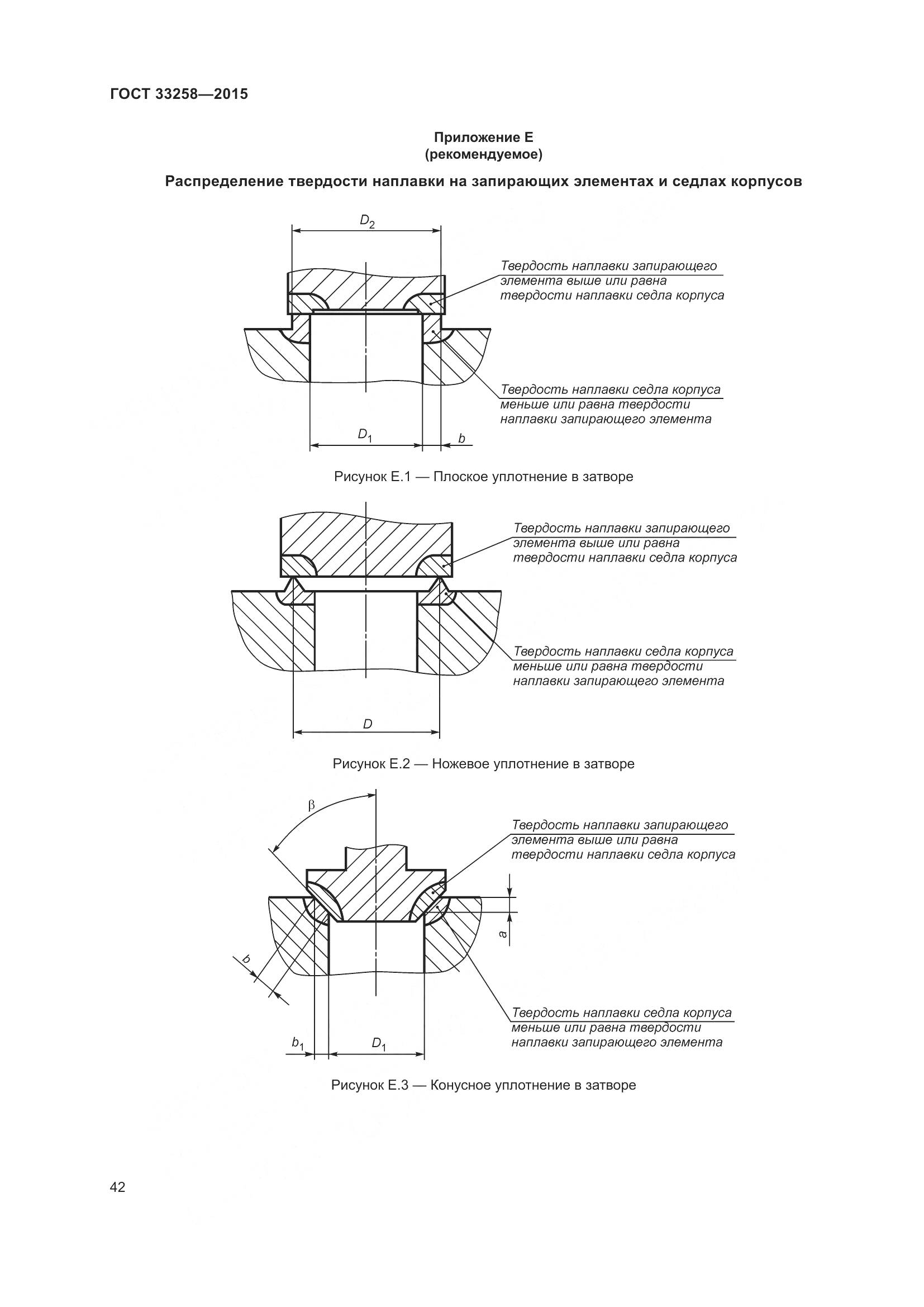 ГОСТ 33258—2015

Приложение Е
(рекомендуемое)

Распределение твердости наплавки на запирающих элементах и седлах корпусов

$D_2$

Твердость наплавки запирающего элемента выше или равна твердости наплавки седла корпуса

Твердость наплавки седла корпуса меньше или равна твердости наплавки запирающего элемента

$D_1$

$b$

Рисунок Е.1 — Плоское уплотнение в затворе

Твердость наплавки запирающего элемента выше или равна твердости наплавки седла корпуса

Твердость наплавки седла корпуса меньше или равна твердости наплавки запирающего элемента

$D$

Рисунок Е.2 — Ножевое уплотнение в затворе

$\beta$

Твердость наплавки запирающего элемента выше или равна твердости наплавки седла корпуса

$a$

$b$

Твердость наплавки седла корпуса меньше или равна твердости наплавки запирающего элемента

$b_1$

$D_1$

Рисунок Е.3 — Конусное уплотнение в затворе

42