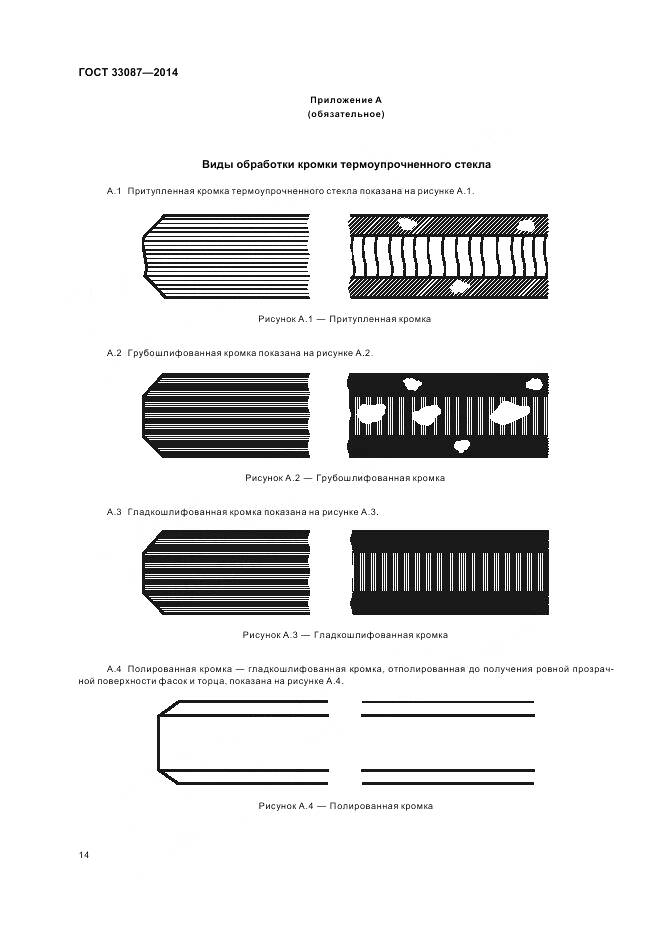 ГОСТ 33087—2014

Приложение А
(обязательное)

Виды обработки кромки термоупрочненного стекла

А.1 Притупленная кромка термоупрочненного стекла показана на рисунке А.1.

Рисунок А.1 — Притупленная кромка

А.2 Грубошлифованная кромка показана на рисунке А.2.

Рисунок А.2 — Грубошлифованная кромка

А.3 Гладкошлифованная кромка показана на рисунке А.3.

Рисунок А.3 — Гладкошлифованная кромка

А.4 Полированная кромка — гладкошлифованная кромка, отполированная до получения ровной прозрачной поверхности фасок и торца, показана на рисунке А.4.

Рисунок А.4 — Полированная кромка

14