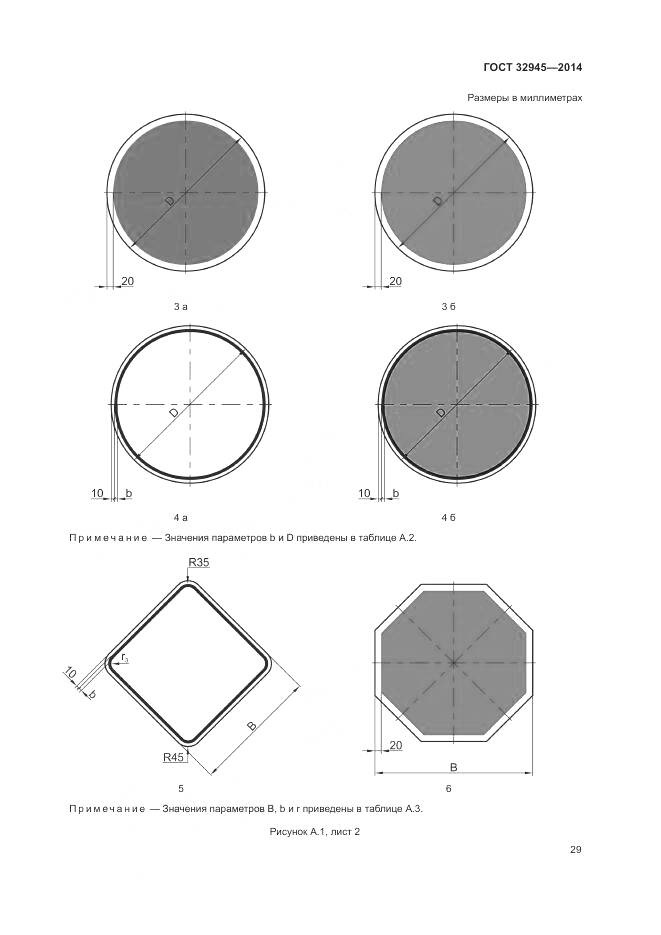 ГОСТ 32945—2014

Размеры в миллиметрах

D

20

3 а

D

20

3 б

D

10 b

4 а

D

10 b

4 б

Примечание — Значения параметров b и D приведены в таблице А.2.

R35

$r_3$

10

b

B

R45

5

20

B

6

Примечание — Значения параметров B, b и r приведены в таблице А.3.

Рисунок А.1, лист 2

29