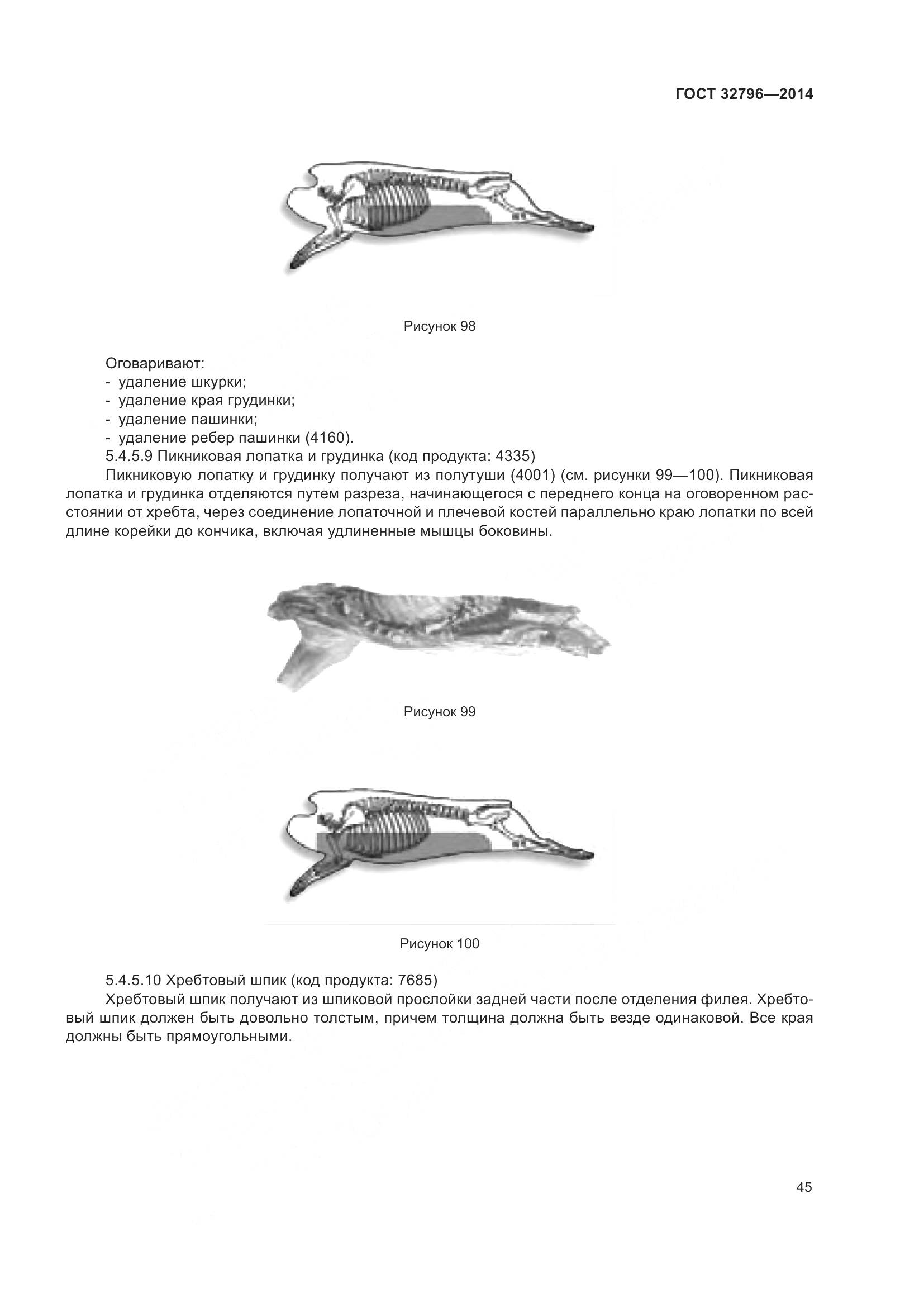 ГОСТ 32796—2014

Рисунок 98

Оговаривают:
- удаление шкурки;
- удаление края грудинки;
- удаление пашинки;
- удаление ребер пашинки (4160).

5.4.5.9 Пикниковая лопатка и грудинка (код продукта: 4335)

Пикниковую лопатку и грудинку получают из полутуши (4001) (см. рисунки 99—100). Пикниковая лопатка и грудинка отделяются путем разреза, начинающегося с переднего конца на оговоренном расстоянии от хребта, через соединение лопаточной и плечевой костей параллельно краю лопатки по всей длине корейки до кончика, включая удлиненные мышцы боковины.

Рисунок 99

Рисунок 100

5.4.5.10 Хребтовый шпик (код продукта: 7685)

Хребтовый шпик получают из шпиковой прослойки задней части после отделения филея. Хребтовый шпик должен быть довольно толстым, причем толщина должна быть везде одинаковой. Все края должны быть прямоугольными.

45