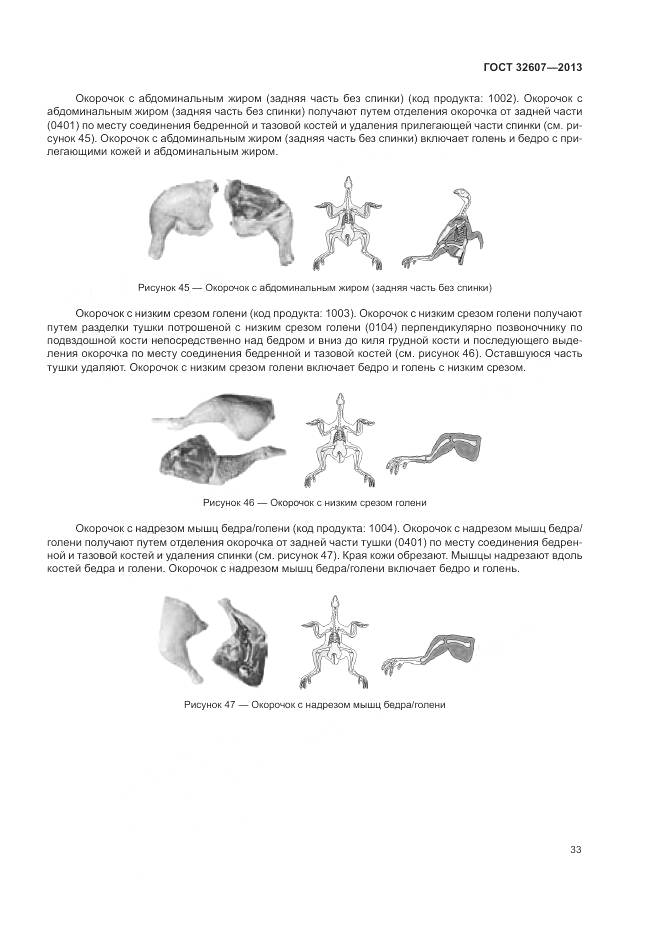 ГОСТ 32607—2013

Окорочок с абдоминальным жиром (задняя часть без спинки) (код продукта: 1002). Окорочок с абдоминальным жиром (задняя часть без спинки) получают путем отделения окорочка от задней части (0401) по месту соединения бедренной и тазовой костей и удаления прилегающей части спинки (см. рисунок 45). Окорочок с абдоминальным жиром (задняя часть без спинки) включает голень и бедро с прилегающими кожей и абдоминальным жиром.

Рисунок 45 — Окорочок с абдоминальным жиром (задняя часть без спинки)

Окорочок с низким срезом голени (код продукта: 1003). Окорочок с низким срезом голени получают путем разделки тушки потрошеной с низким срезом голени (0104) перпендикулярно позвоночнику по подвздошной кости непосредственно над бедром и вниз до киля грудной кости и последующего выделения окорочка по месту соединения бедренной и тазовой костей (см. рисунок 46). Оставшуюся часть тушки удаляют. Окорочок с низким срезом голени включает бедро и голень с низким срезом.

Рисунок 46 — Окорочок с низким срезом голени

Окорочок с надрезом мышц бедра/голени (код продукта: 1004). Окорочок с надрезом мышц бедра/голени получают путем отделения окорочка от задней части тушки (0401) по месту соединения бедренной и тазовой костей и удаления спинки (см. рисунок 47). Края кожи обрезают. Мышцы надрезают вдоль костей бедра и голени. Окорочок с надрезом мышц бедра/голени включает бедро и голень.

Рисунок 47 — Окорочок с надрезом мышц бедра/голени

33