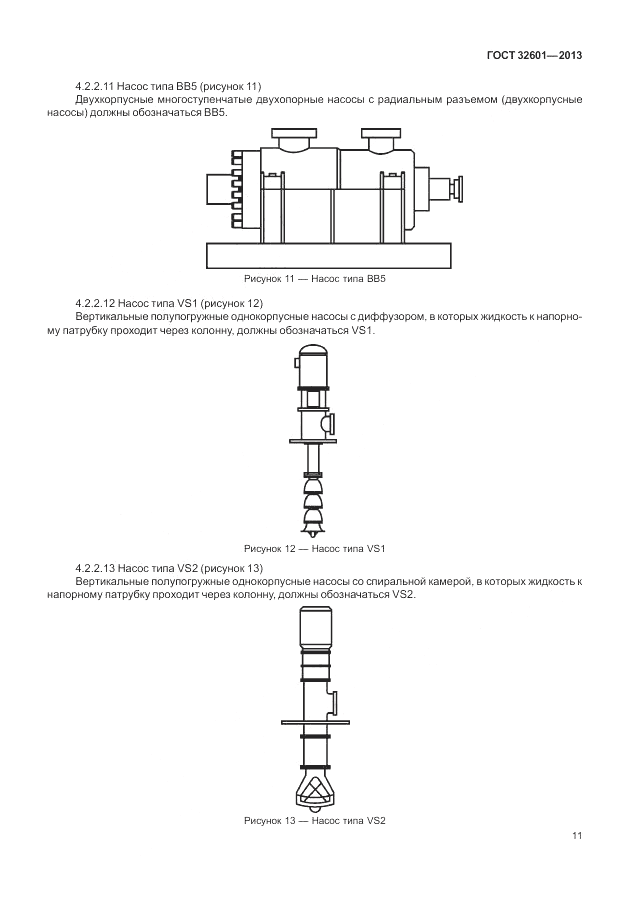 ГОСТ 32601—2013

4.2.2.11 Насос типа BB5 (рисунок 11)

Двухкорпусные многоступенчатые двухопорные насосы с радиальным разъемом (двухкорпусные насосы) должны обозначаться BB5.

Рисунок 11 — Насос типа BB5

4.2.2.12 Насос типа VS1 (рисунок 12)

Вертикальные полупогружные однокорпусные насосы с диффузором, в которых жидкость к напорному патрубку проходит через колонну, должны обозначаться VS1.

Рисунок 12 — Насос типа VS1

4.2.2.13 Насос типа VS2 (рисунок 13)

Вертикальные полупогружные однокорпусные насосы со спиральной камерой, в которых жидкость к напорному патрубку проходит через колонну, должны обозначаться VS2.

Рисунок 13 — Насос типа VS2

11