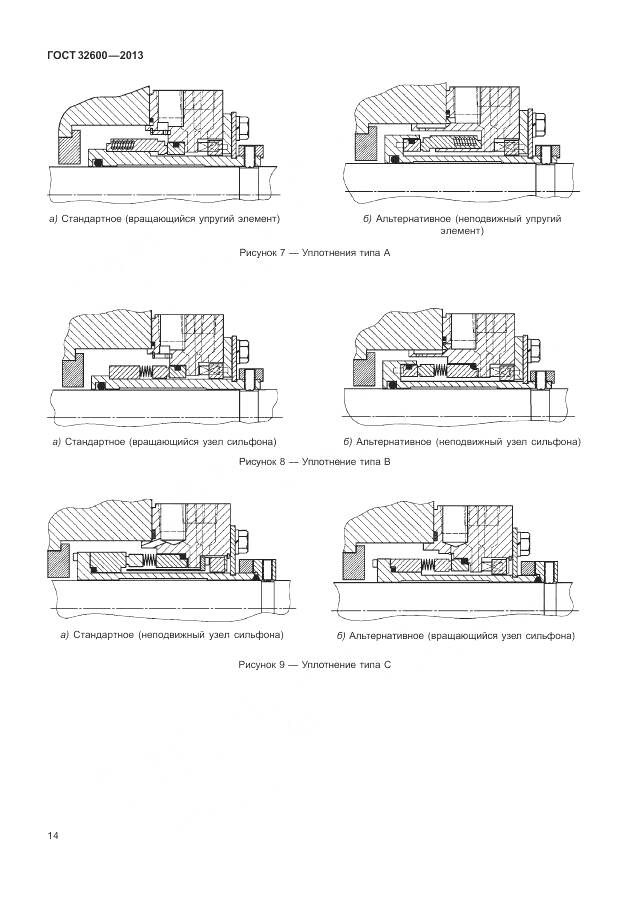 ГОСТ 32600—2013

а) Стандартное (вращающийся упругий элемент)

б) Альтернативное (неподвижный упругий элемент)

Рисунок 7 — Уплотнения типа А

а) Стандартное (вращающийся узел сильфона)

б) Альтернативное (неподвижный узел сильфона)

Рисунок 8 — Уплотнение типа В

а) Стандартное (неподвижный узел сильфона)

б) Альтернативное (вращающийся узел сильфона)

Рисунок 9 — Уплотнение типа С

14