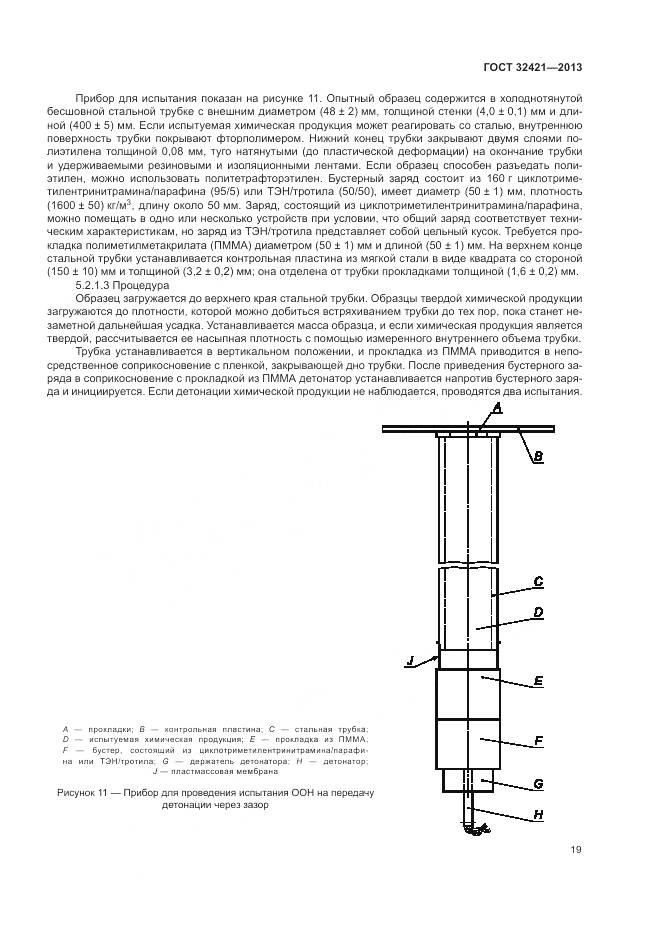 ГОСТ 32421—2013

Прибор для испытания показан на рисунке 11. Опытный образец содержится в холоднотянутой бесшовной стальной трубке с внешним диаметром (48 ± 2) мм, толщиной стенки (4,0 ± 0,1) мм и длиной (400 ± 5) мм. Если испытуемая химическая продукция может реагировать со сталью, внутреннюю поверхность трубки покрывают фторполимером. Нижний конец трубки закрывают двумя слоями полиэтилена толщиной 0,08 мм, туго натянутыми (до пластической деформации) на окончание трубки и удерживаемыми резиновыми и изоляционными лентами. Если образец способен разъедать полиэтилен, можно использовать политетрафторэтилен. Бустерный заряд состоит из 160 г циклотриметилентринитрамина/парафина (95/5) или ТЭН/тротила (50/50), имеет диаметр (50 ± 1) мм, плотность (1600 ± 50) кг/м$^3$, длину около 50 мм. Заряд, состоящий из циклотриметилентринитрамина/парафина, можно помещать в одно или несколько устройств при условии, что общий заряд соответствует техническим характеристикам, но заряд из ТЭН/тротила представляет собой цельный кусок. Требуется прокладка полиметилметакрилата (ПММА) диаметром (50 ± 1) мм и длиной (50 ± 1) мм. На верхнем конце стальной трубки устанавливается контрольная пластина из мягкой стали в виде квадрата со стороной (150 ± 10) мм и толщиной (3,2 ± 0,2) мм; она отделена от трубки прокладками толщиной (1,6 ± 0,2) мм.

5.2.1.3 Процедура

Образец загружается до верхнего края стальной трубки. Образцы твердой химической продукции загружаются до плотности, которой можно добиться встряхиванием трубки до тех пор, пока станет незаметной дальнейшая усадка. Устанавливается масса образца, и если химическая продукция является твердой, рассчитывается ее насыпная плотность с помощью измеренного внутреннего объема трубки.

Трубка устанавливается в вертикальном положении, и прокладка из ПММА приводится в непосредственное соприкосновение с пленкой, закрывающей дно трубки. После приведения бустерного заряда в соприкосновение с прокладкой из ПММА детонатор устанавливается напротив бустерного заряда и инициируется. Если детонации химической продукции не наблюдается, проводятся два испытания.

A
B
C
D
J
E
F
G
H

A — прокладки; B — контрольная пластина; C — стальная трубка; D — испытуемая химическая продукция; E — прокладка из ПММА; F — бустер, состоящий из циклотриметилентринитрамина/парафина или ТЭН/тротила; G — держатель детонатора; H — детонатор; J — пластмассовая мембрана

Рисунок 11 — Прибор для проведения испытания ООН на передачу детонации через зазор

19