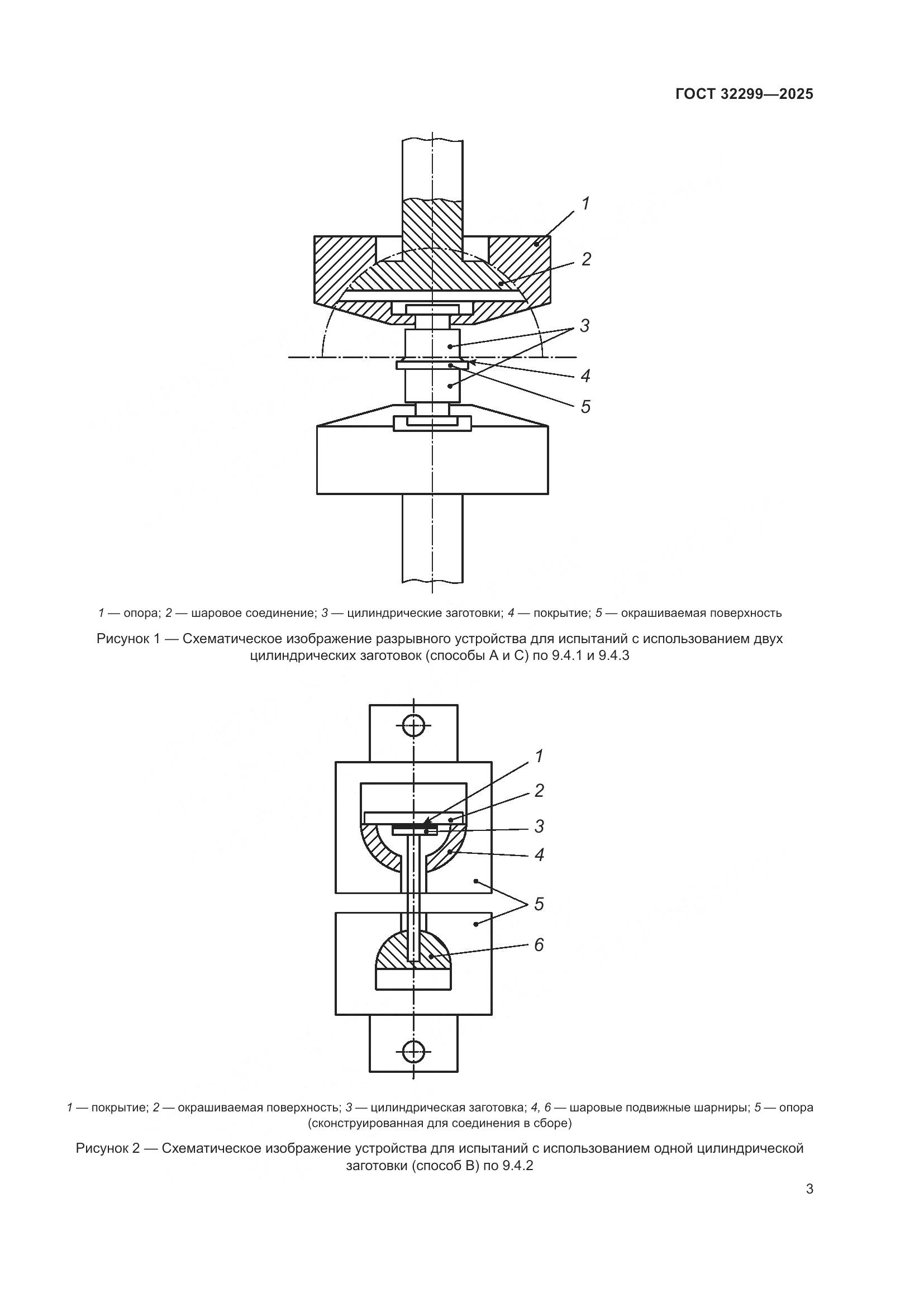 ГОСТ 32299—2025

1

2

3

4

5

1 — опора; 2 — шаровое соединение; 3 — цилиндрические заготовки; 4 — покрытие; 5 — окрашиваемая поверхность

Рисунок 1 — Схематическое изображение разрывного устройства для испытаний с использованием двух цилиндрических заготовок (способы А и С) по 9.4.1 и 9.4.3

1

2

3

4

5

6

1 — покрытие; 2 — окрашиваемая поверхность; 3 — цилиндрическая заготовка; 4, 6 — шаровые подвижные шарниры; 5 — опора (сконструированная для соединения в сборе)

Рисунок 2 — Схематическое изображение устройства для испытаний с использованием одной цилиндрической заготовки (способ В) по 9.4.2

3