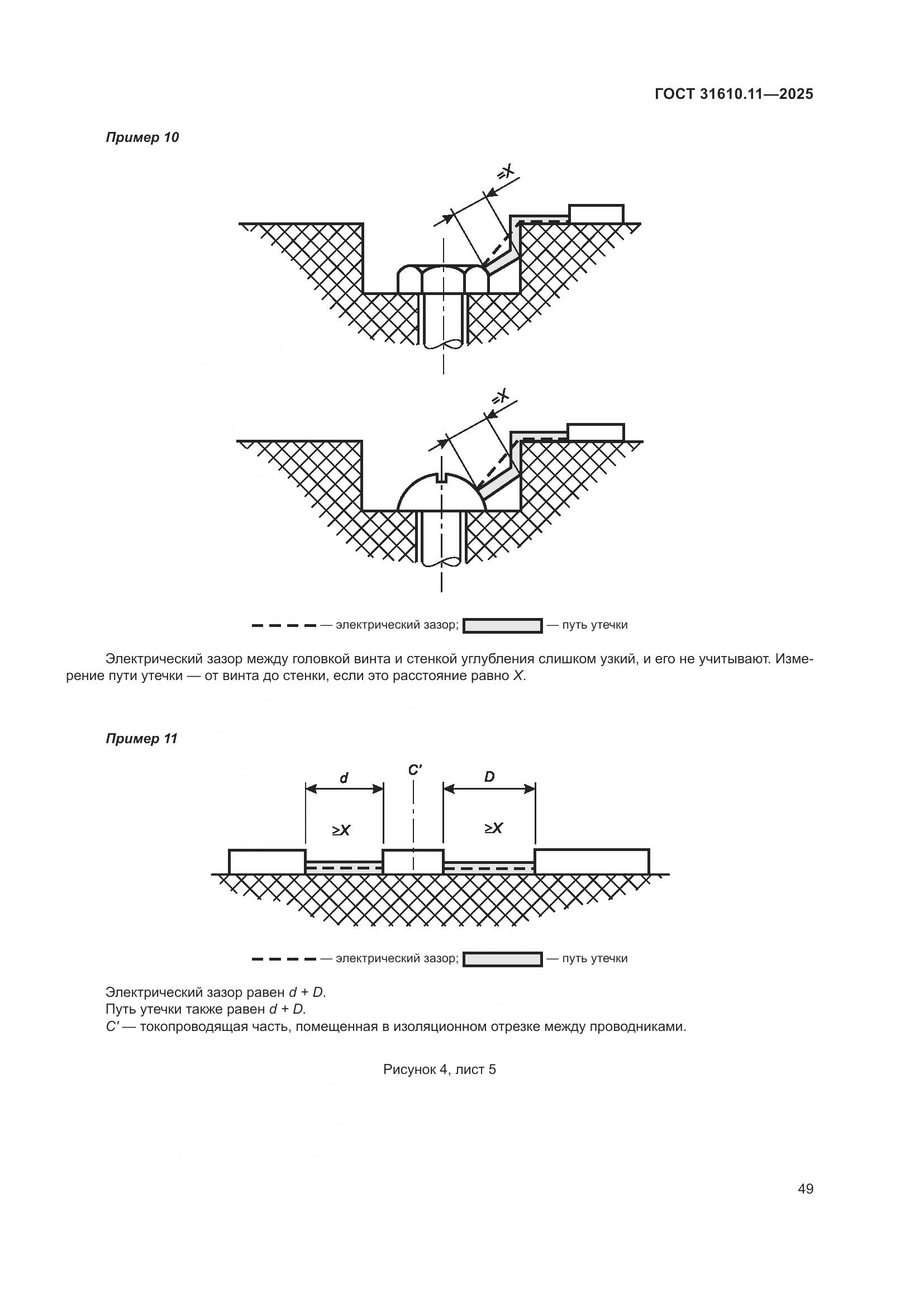 ГОСТ 31610.11—2025

Пример 10

$=X$

$=X$

— электрический зазор; — путь утечки

Электрический зазор между головкой винта и стенкой углубления слишком узкий, и его не учитывают. Измерение пути утечки — от винта до стенки, если это расстояние равно $X$.

Пример 11

$d$ $C'$ $D$

$\geq X$ $\geq X$

— электрический зазор; — путь утечки

Электрический зазор равен $d + D$.
Путь утечки также равен $d + D$.
$C'$ — токопроводящая часть, помещенная в изоляционном отрезке между проводниками.

Рисунок 4, лист 5

49