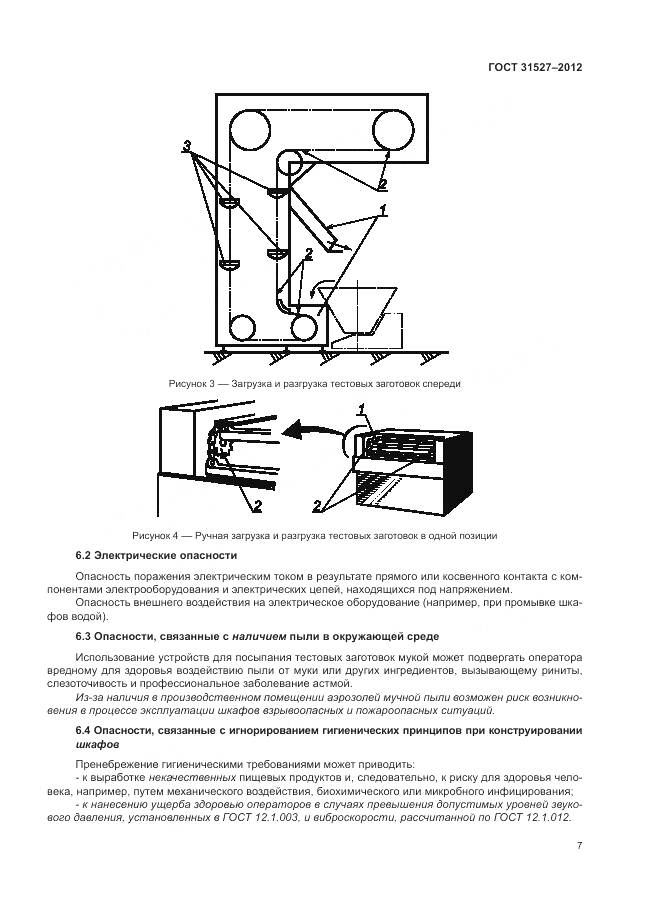 ГОСТ 31527–2012

3

2

1

2

Рисунок 3 — Загрузка и разгрузка тестовых заготовок спереди

1

2

2

Рисунок 4 — Ручная загрузка и разгрузка тестовых заготовок в одной позиции

6.2 Электрические опасности

Опасность поражения электрическим током в результате прямого или косвенного контакта с компонентами электрооборудования и электрических цепей, находящихся под напряжением.

Опасность внешнего воздействия на электрическое оборудование (например, при промывке шкафов водой).

6.3 Опасности, связанные с наличием пыли в окружающей среде

Использование устройств для посыпания тестовых заготовок мукой может подвергать оператора вредному для здоровья воздействию пыли от муки или других ингредиентов, вызывающему риниты, слезоточивость и профессиональное заболевание астмой.

Из-за наличия в производственном помещении аэрозолей мучной пыли возможен риск возникновения в процессе эксплуатации шкафов взрывоопасных и пожароопасных ситуаций.

6.4 Опасности, связанные с игнорированием гигиенических принципов при конструировании шкафов

Пренебрежение гигиеническими требованиями может приводить:

- к выработке некачественных пищевых продуктов и, следовательно, к риску для здоровья человека, например, путем механического воздействия, биохимического или микробного инфицирования;

- к нанесению ущерба здоровью операторов в случаях превышения допустимых уровней звукового давления, установленных в ГОСТ 12.1.003, и виброскорости, рассчитанной по ГОСТ 12.1.012.

7