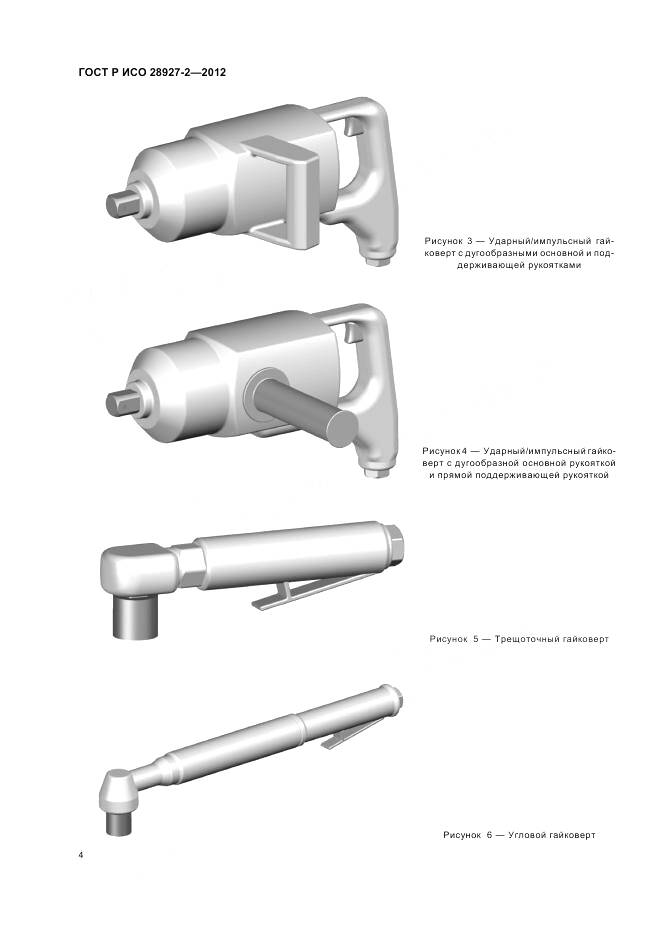 ГОСТ Р ИСО 28927-2—2012

Рисунок 3 — Ударный/импульсный гайковерт с дугообразными основной и поддерживающей рукоятками

Рисунок 4 — Ударный/импульсный гайковерт с дугообразной основной рукояткой и прямой поддерживающей рукояткой

Рисунок 5 — Трещоточный гайковерт

Рисунок 6 — Угловой гайковерт

4