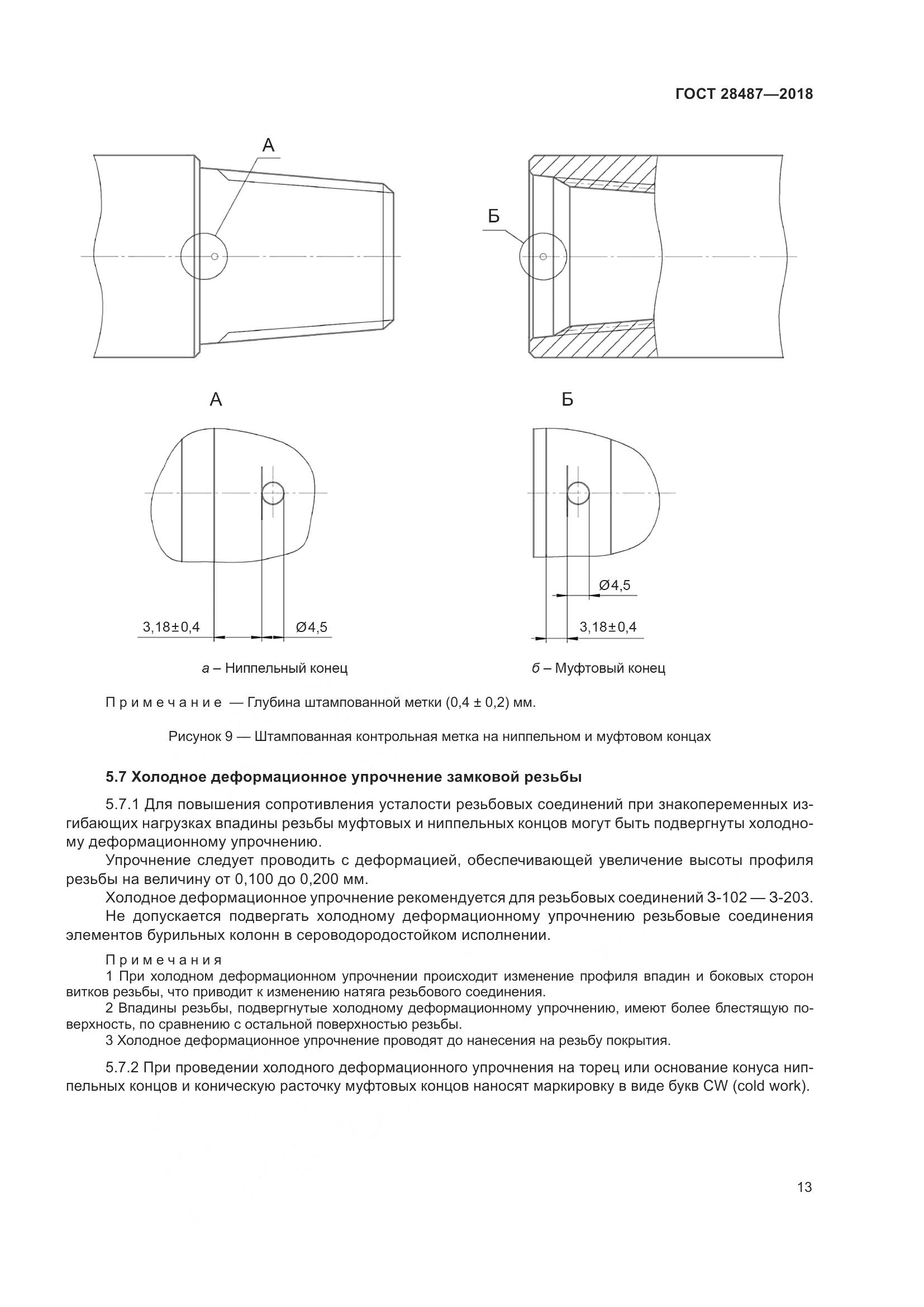 ГОСТ 28487—2018

А

Б

А

Б

3,18±0,4

Ø4,5

Ø4,5

3,18±0,4

а – Ниппельный конец

б – Муфтовый конец

Примечание — Глубина штампованной метки (0,4 ± 0,2) мм.

Рисунок 9 — Штампованная контрольная метка на ниппельном и муфтовом концах

5.7 Холодное деформационное упрочнение замковой резьбы

5.7.1 Для повышения сопротивления усталости резьбовых соединений при знакопеременных изгибающих нагрузках впадины резьбы муфтовых и ниппельных концов могут быть подвергнуты холодному деформационному упрочнению.

Упрочнение следует проводить с деформацией, обеспечивающей увеличение высоты профиля резьбы на величину от 0,100 до 0,200 мм.

Холодное деформационное упрочнение рекомендуется для резьбовых соединений З-102 — З-203.

Не допускается подвергать холодному деформационному упрочнению резьбовые соединения элементов бурильных колонн в сероводородостойком исполнении.

Примечания

1 При холодном деформационном упрочнении происходит изменение профиля впадин и боковых сторон витков резьбы, что приводит к изменению натяга резьбового соединения.

2 Впадины резьбы, подвергнутые холодному деформационному упрочнению, имеют более блестящую поверхность, по сравнению с остальной поверхностью резьбы.

3 Холодное деформационное упрочнение проводят до нанесения на резьбу покрытия.

5.7.2 При проведении холодного деформационного упрочнения на торец или основание конуса ниппельных концов и коническую расточку муфтовых концов наносят маркировку в виде букв CW (cold work).

13