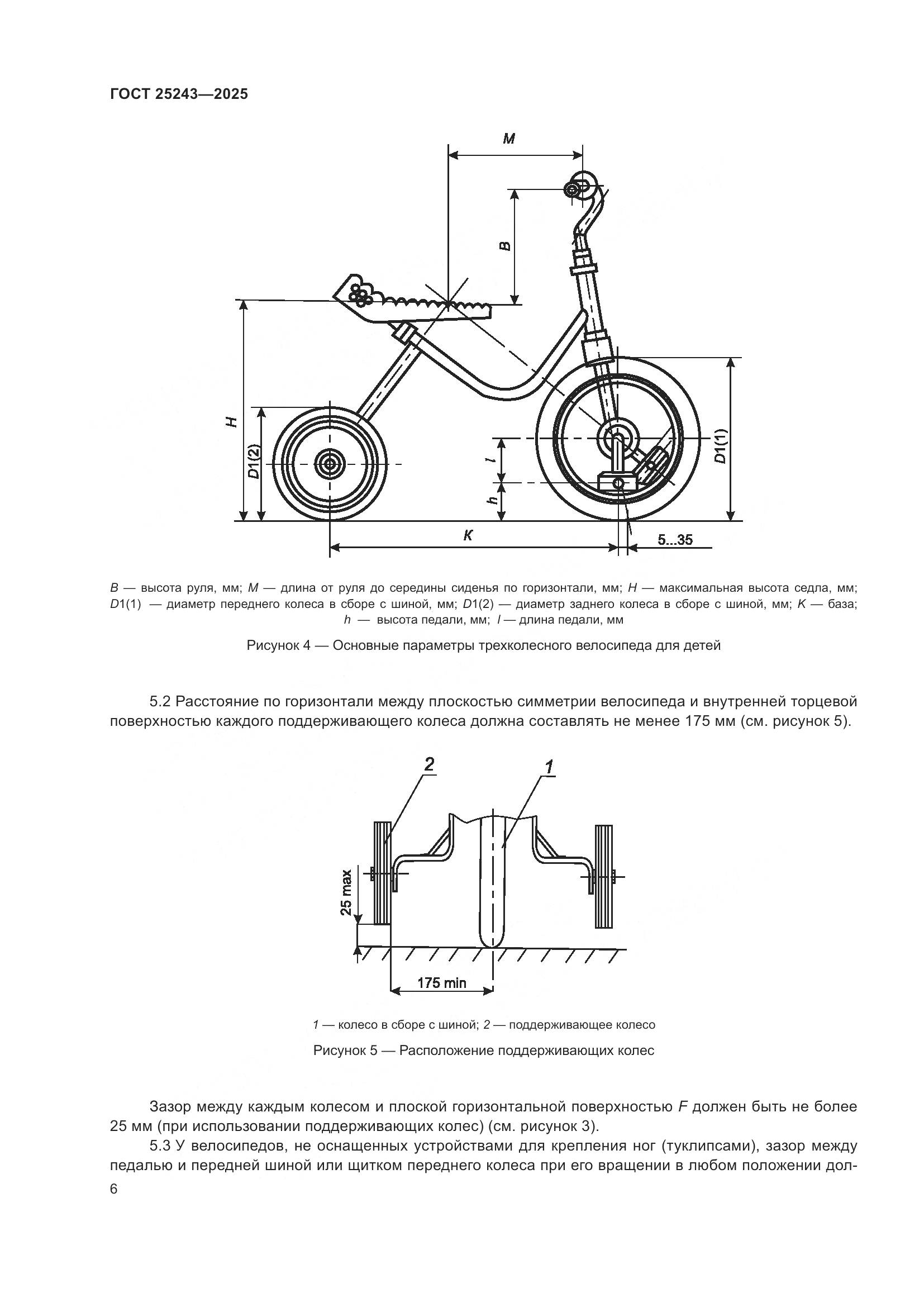 ГОСТ 25243—2025

M

B

H

D1(2)

l

h

D1(1)

K

5...35

B — высота руля, мм; M — длина от руля до середины сиденья по горизонтали, мм; H — максимальная высота седла, мм; D1(1) — диаметр переднего колеса в сборе с шиной, мм; D1(2) — диаметр заднего колеса в сборе с шиной, мм; K — база; h — высота педали, мм; l — длина педали, мм

Рисунок 4 — Основные параметры трехколесного велосипеда для детей

5.2 Расстояние по горизонтали между плоскостью симметрии велосипеда и внутренней торцевой поверхностью каждого поддерживающего колеса должна составлять не менее 175 мм (см. рисунок 5).

2

1

25 max

175 min

1 — колесо в сборе с шиной; 2 — поддерживающее колесо

Рисунок 5 — Расположение поддерживающих колес

Зазор между каждым колесом и плоской горизонтальной поверхностью F должен быть не более 25 мм (при использовании поддерживающих колес) (см. рисунок 3).

5.3 У велосипедов, не оснащенных устройствами для крепления ног (туклипсами), зазор между педалью и передней шиной или щитком переднего колеса при его вращении в любом положении дол-

6