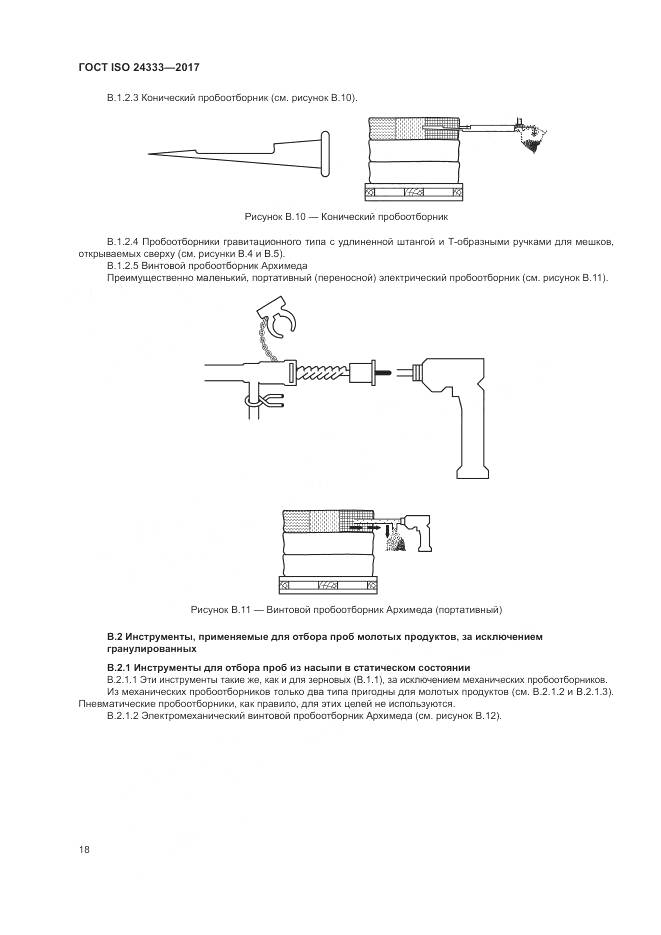 ГОСТ ISO 24333—2017

В.1.2.3 Конический пробоотборник (см. рисунок В.10).

Рисунок В.10 — Конический пробоотборник

В.1.2.4 Пробоотборники гравитационного типа с удлиненной штангой и Т-образными ручками для мешков, открываемых сверху (см. рисунки В.4 и В.5).

В.1.2.5 Винтовой пробоотборник Архимеда

Преимущественно маленький, портативный (переносной) электрический пробоотборник (см. рисунок В.11).

Рисунок В.11 — Винтовой пробоотборник Архимеда (портативный)

В.2 Инструменты, применяемые для отбора проб молотых продуктов, за исключением гранулированных

В.2.1 Инструменты для отбора проб из насыпи в статическом состоянии

В.2.1.1 Эти инструменты такие же, как и для зерновых (В.1.1), за исключением механических пробоотборников. Из механических пробоотборников только два типа пригодны для молотых продуктов (см. В.2.1.2 и В.2.1.3). Пневматические пробоотборники, как правило, для этих целей не используются.

В.2.1.2 Электромеханический винтовой пробоотборник Архимеда (см. рисунок В.12).

18