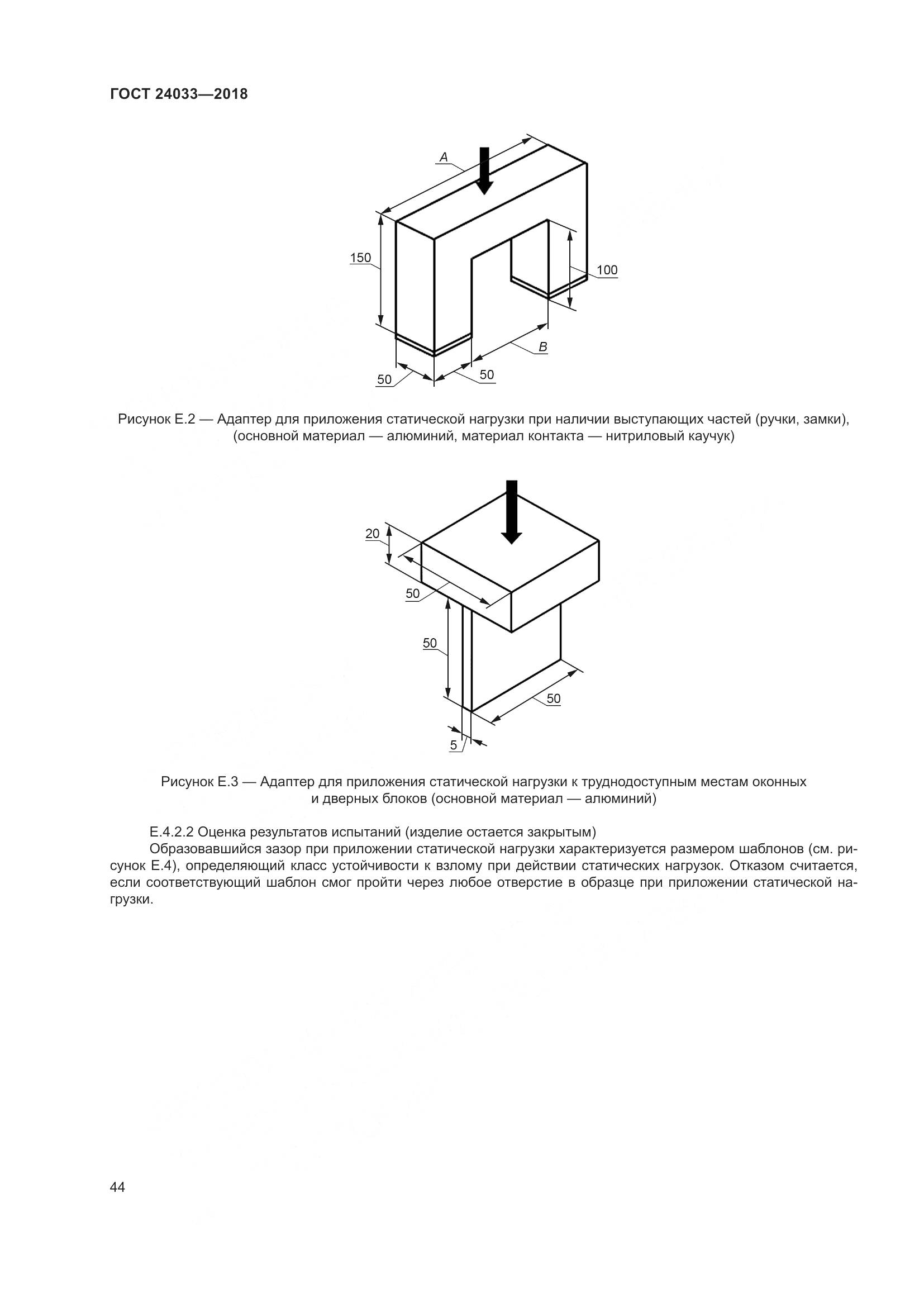 ГОСТ 24033—2018

A

150

100

B

50

50

Рисунок Е.2 — Адаптер для приложения статической нагрузки при наличии выступающих частей (ручки, замки), (основной материал — алюминий, материал контакта — нитриловый каучук)

20

50

50

50

5

Рисунок Е.3 — Адаптер для приложения статической нагрузки к труднодоступным местам оконных и дверных блоков (основной материал — алюминий)

Е.4.2.2 Оценка результатов испытаний (изделие остается закрытым)

Образовавшийся зазор при приложении статической нагрузки характеризуется размером шаблонов (см. рисунок Е.4), определяющий класс устойчивости к взлому при действии статических нагрузок. Отказом считается, если соответствующий шаблон смог пройти через любое отверстие в образце при приложении статической нагрузки.

44