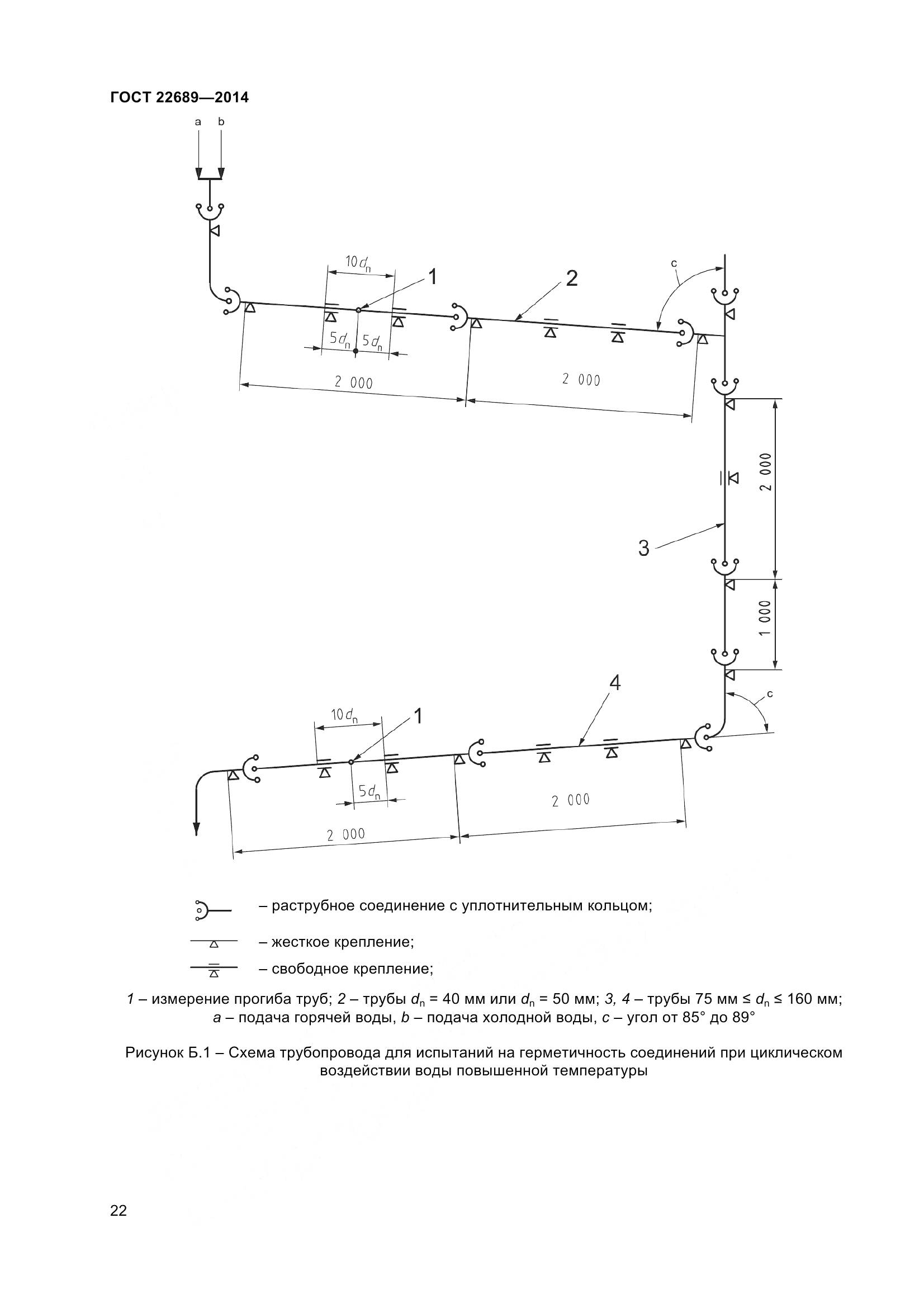 ГОСТ 22689—2014

a b

$10d_n$

1

2

c

$5d_n$ $5d_n$

2 000

2 000

2 000

3

1 000

4

c

$10d_n$

1

$5d_n$

2 000

2 000

– раструбное соединение с уплотнительным кольцом;

– жесткое крепление;

– свободное крепление;

1 – измерение прогиба труб; 2 – трубы $d_n$ = 40 мм или $d_n$ = 50 мм; 3, 4 – трубы 75 мм ≤ $d_n$ ≤ 160 мм; a – подача горячей воды, b – подача холодной воды, c – угол от 85° до 89°

Рисунок Б.1 – Схема трубопровода для испытаний на герметичность соединений при циклическом воздействии воды повышенной температуры

22