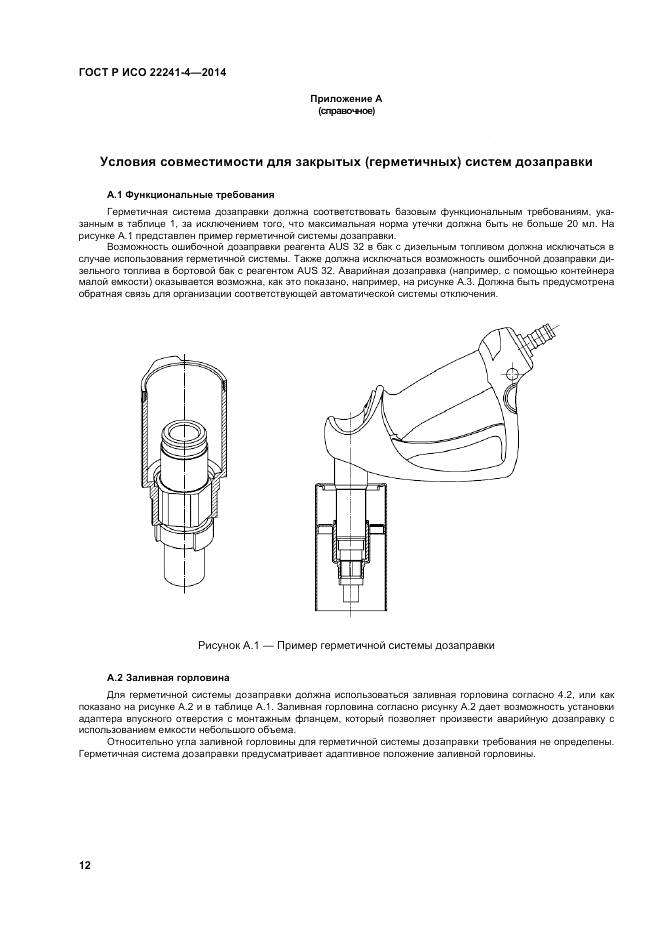 ГОСТ Р ИСО 22241-4—2014

Приложение А
(справочное)

Условия совместимости для закрытых (герметичных) систем дозаправки

А.1 Функциональные требования

Герметичная система дозаправки должна соответствовать базовым функциональным требованиям, указанным в таблице 1, за исключением того, что максимальная норма утечки должна быть не больше 20 мл. На рисунке А.1 представлен пример герметичной системы дозаправки.

Возможность ошибочной дозаправки реагента AUS 32 в бак с дизельным топливом должна исключаться в случае использования герметичной системы. Также должна исключаться возможность ошибочной дозаправки дизельного топлива в бортовой бак с реагентом AUS 32. Аварийная дозаправка (например, с помощью контейнера малой емкости) оказывается возможна, как это показано, например, на рисунке А.3. Должна быть предусмотрена обратная связь для организации соответствующей автоматической системы отключения.

Рисунок А.1 — Пример герметичной системы дозаправки

А.2 Заливная горловина

Для герметичной системы дозаправки должна использоваться заливная горловина согласно 4.2, или как показано на рисунке А.2 и в таблице А.1. Заливная горловина согласно рисунку А.2 дает возможность установки адаптера впускного отверстия с монтажным фланцем, который позволяет произвести аварийную дозаправку с использованием емкости небольшого объема.

Относительно угла заливной горловины для герметичной системы дозаправки требования не определены. Герметичная система дозаправки предусматривает адаптивное положение заливной горловины.

12