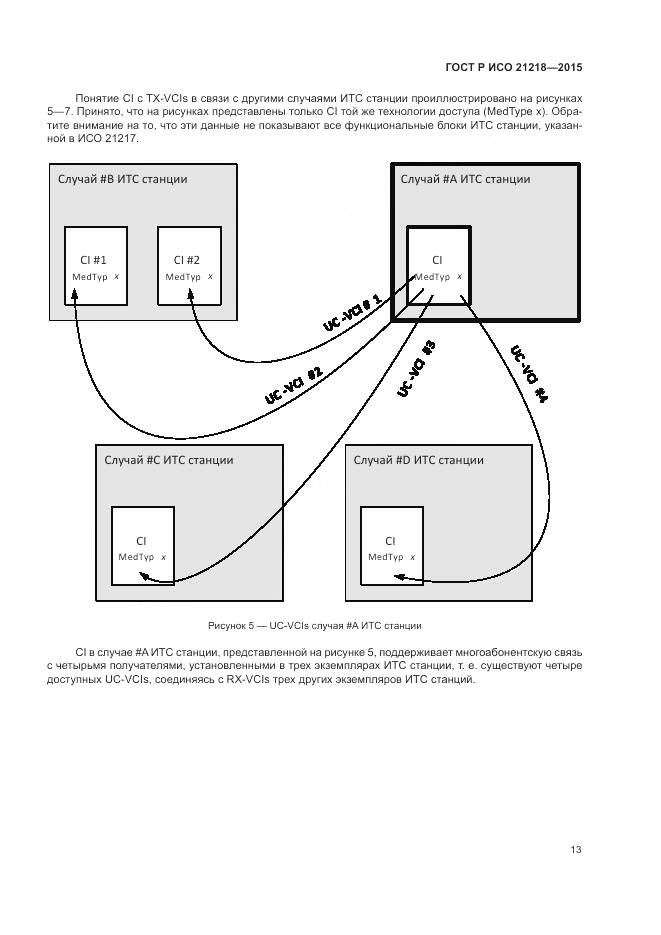 ГОСТ Р ИСО 21218—2015

Понятие CI с TX-VCIs в связи с другими случаями ИТС станции проиллюстрировано на рисунках 5—7. Принято, что на рисунках представлены только CI той же технологии доступа (MedType x). Обратите внимание на то, что эти данные не показывают все функциональные блоки ИТС станции, указанной в ИСО 21217.

Случай #B ИТС станции

CI #1
MedTyp x

CI #2
MedTyp x

Случай #A ИТС станции

CI
MedTyp x

UC-VCI # 1

UC-VCI #2

UC-VCI #3

UC-VCI #4

Случай #C ИТС станции

CI
MedTyp x

Случай #D ИТС станции

CI
MedTyp x

Рисунок 5 — UC-VCIs случая #A ИТС станции

CI в случае #A ИТС станции, представленной на рисунке 5, поддерживает многоабонентскую связь с четырьмя получателями, установленными в трех экземплярах ИТС станции, т. е. существуют четыре доступных UC-VCIs, соединяясь с RX-VCIs трех других экземпляров ИТС станций.

13