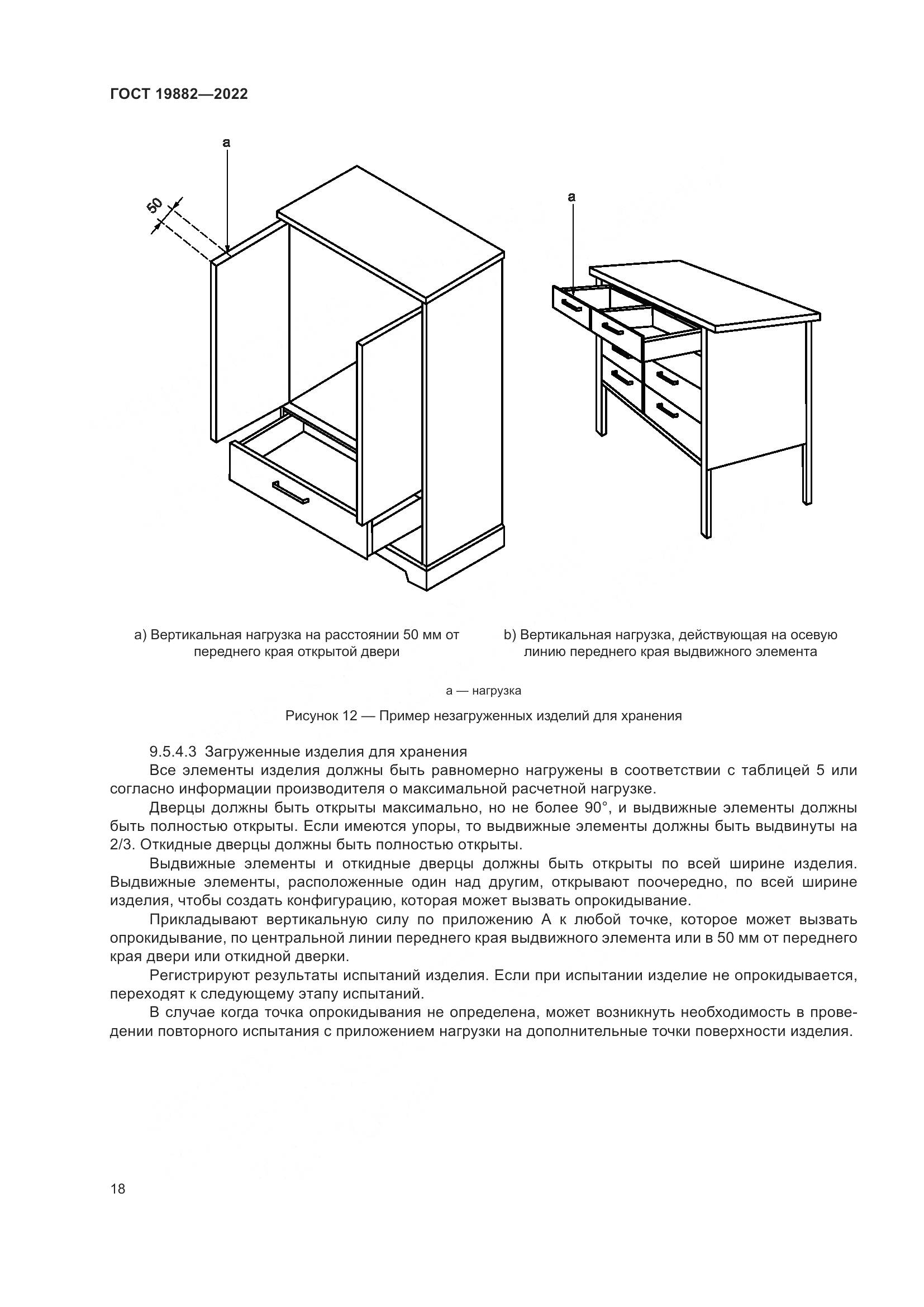 ГОСТ 19882—2022

a

50

a

a) Вертикальная нагрузка на расстоянии 50 мм от переднего края открытой двери

b) Вертикальная нагрузка, действующая на осевую линию переднего края выдвижного элемента

a — нагрузка

Рисунок 12 — Пример незагруженных изделий для хранения

9.5.4.3 Загруженные изделия для хранения

Все элементы изделия должны быть равномерно нагружены в соответствии с таблицей 5 или согласно информации производителя о максимальной расчетной нагрузке.

Дверцы должны быть открыты максимально, но не более 90°, и выдвижные элементы должны быть полностью открыты. Если имеются упоры, то выдвижные элементы должны быть выдвинуты на 2/3. Откидные дверцы должны быть полностью открыты.

Выдвижные элементы и откидные дверцы должны быть открыты по всей ширине изделия. Выдвижные элементы, расположенные один над другим, открывают поочередно, по всей ширине изделия, чтобы создать конфигурацию, которая может вызвать опрокидывание.

Прикладывают вертикальную силу по приложению А к любой точке, которое может вызвать опрокидывание, по центральной линии переднего края выдвижного элемента или в 50 мм от переднего края двери или откидной дверки.

Регистрируют результаты испытаний изделия. Если при испытании изделие не опрокидывается, переходят к следующему этапу испытаний.

В случае когда точка опрокидывания не определена, может возникнуть необходимость в проведении повторного испытания с приложением нагрузки на дополнительные точки поверхности изделия.

18