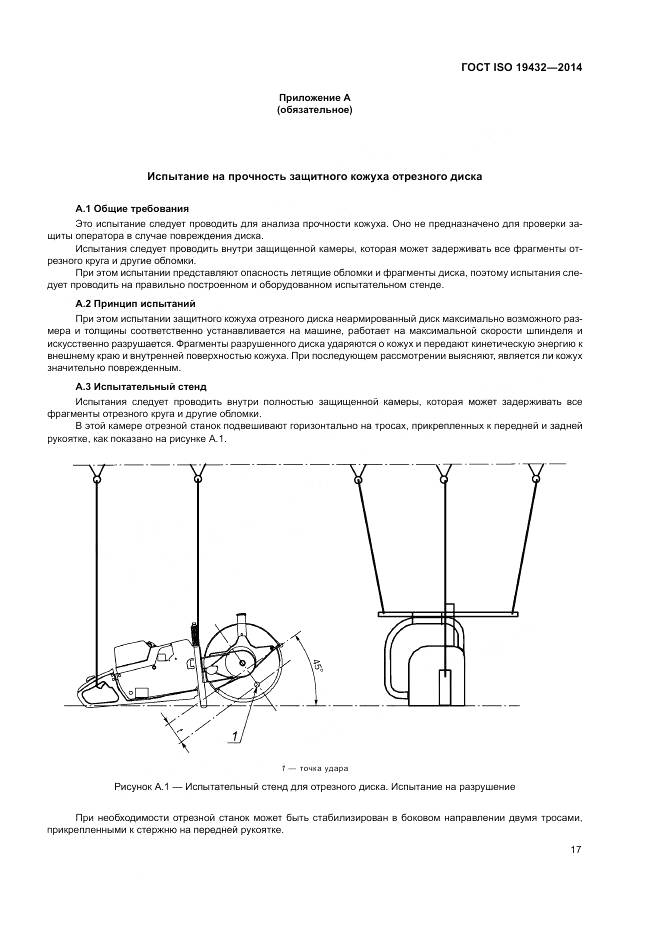 ГОСТ ISO 19432—2014

Приложение А
(обязательное)

Испытание на прочность защитного кожуха отрезного диска

А.1 Общие требования

Это испытание следует проводить для анализа прочности кожуха. Оно не предназначено для проверки защиты оператора в случае повреждения диска.

Испытания следует проводить внутри защищенной камеры, которая может задерживать все фрагменты отрезного круга и другие обломки.

При этом испытании представляют опасность летящие обломки и фрагменты диска, поэтому испытания следует проводить на правильно построенном и оборудованном испытательном стенде.

А.2 Принцип испытаний

При этом испытании защитного кожуха отрезного диска неармированный диск максимально возможного размера и толщины соответственно устанавливается на машине, работает на максимальной скорости шпинделя и искусственно разрушается. Фрагменты разрушенного диска ударяются о кожух и передают кинетическую энергию к внешнему краю и внутренней поверхностью кожуха. При последующем рассмотрении выясняют, является ли кожух значительно поврежденным.

А.3 Испытательный стенд

Испытания следует проводить внутри полностью защищенной камеры, которая может задерживать все фрагменты отрезного круга и другие обломки.

В этой камере отрезной станок подвешивают горизонтально на тросах, прикрепленных к передней и задней рукоятке, как показано на рисунке А.1.

45°

1

1 — точка удара

Рисунок А.1 — Испытательный стенд для отрезного диска. Испытание на разрушение

При необходимости отрезной станок может быть стабилизирован в боковом направлении двумя тросами, прикрепленными к стержню на передней рукоятке.

17