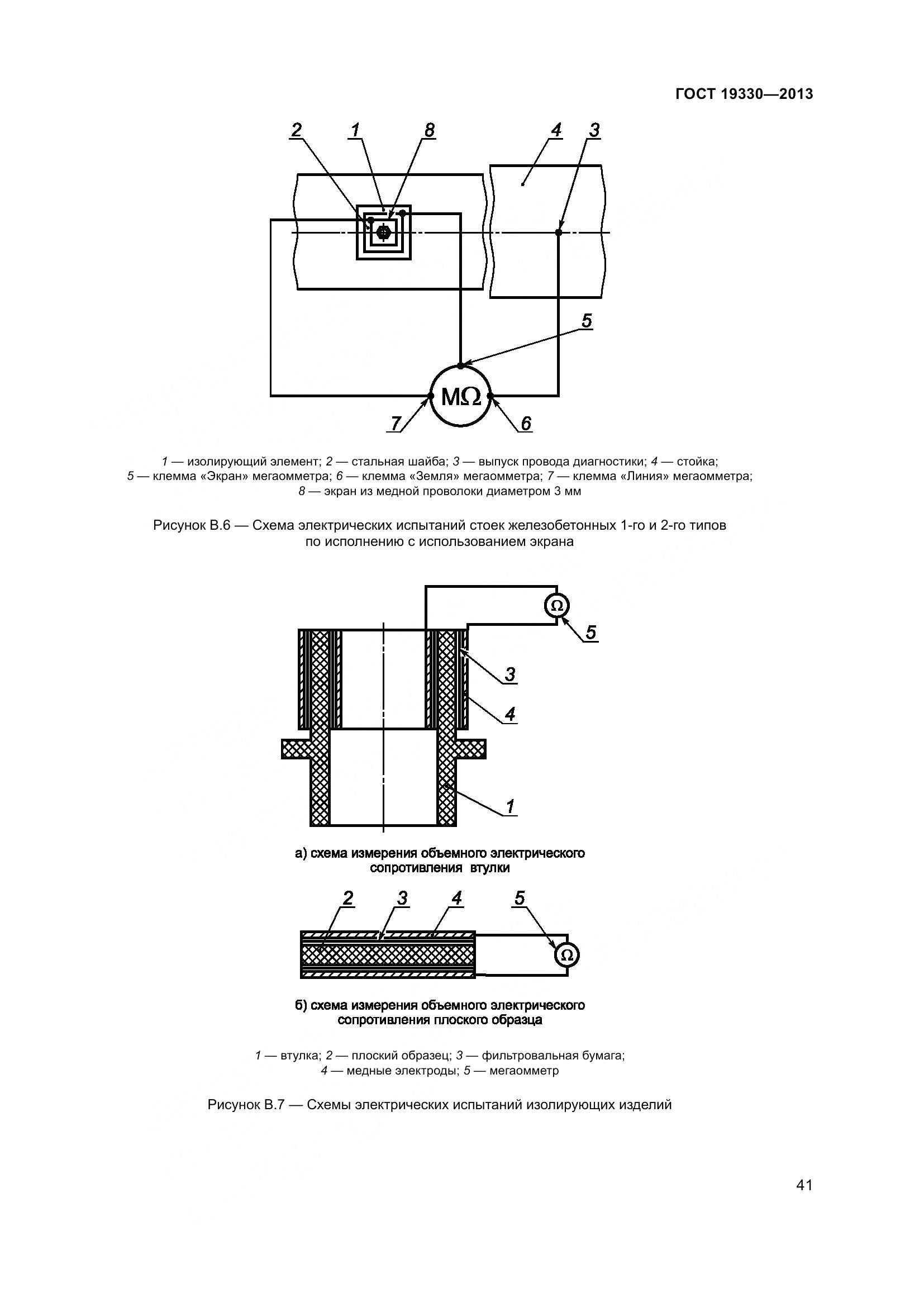 ГОСТ 19330—2013

2 1 8 4 3

5

MΩ

7 6

1 — изолирующий элемент; 2 — стальная шайба; 3 — выпуск провода диагностики; 4 — стойка; 5 — клемма «Экран» мегаомметра; 6 — клемма «Земля» мегаомметра; 7 — клемма «Линия» мегаомметра; 8 — экран из медной проволоки диаметром 3 мм

Рисунок В.6 — Схема электрических испытаний стоек железобетонных 1-го и 2-го типов по исполнению с использованием экрана

Ω

5

3

4

1

а) схема измерения объемного электрического сопротивления втулки

2 3 4 5

Ω

б) схема измерения объемного электрического сопротивления плоского образца

1 — втулка; 2 — плоский образец; 3 — фильтровальная бумага; 4 — медные электроды; 5 — мегаомметр

Рисунок В.7 — Схемы электрических испытаний изолирующих изделий

41