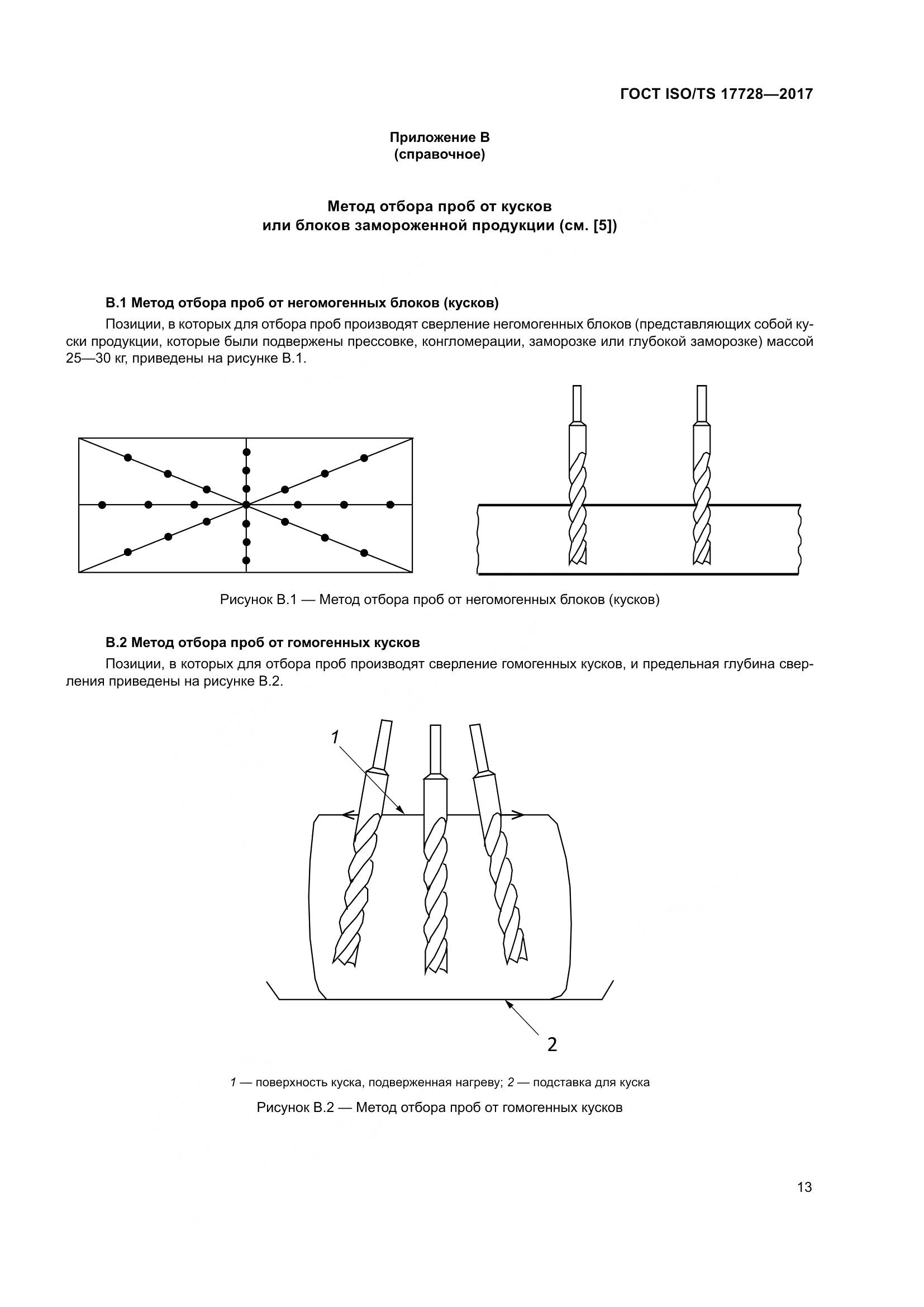 ГОСТ ISO/TS 17728—2017

Приложение В
(справочное)

Метод отбора проб от кусков
или блоков замороженной продукции (см. [5])

В.1 Метод отбора проб от негомогенных блоков (кусков)

Позиции, в которых для отбора проб производят сверление негомогенных блоков (представляющих собой куски продукции, которые были подвержены прессовке, конгломерации, заморозке или глубокой заморозке) массой 25—30 кг, приведены на рисунке В.1.

Рисунок В.1 — Метод отбора проб от негомогенных блоков (кусков)

В.2 Метод отбора проб от гомогенных кусков

Позиции, в которых для отбора проб производят сверление гомогенных кусков, и предельная глубина сверления приведены на рисунке В.2.

1

2

1 — поверхность куска, подверженная нагреву; 2 — подставка для куска

Рисунок В.2 — Метод отбора проб от гомогенных кусков

13