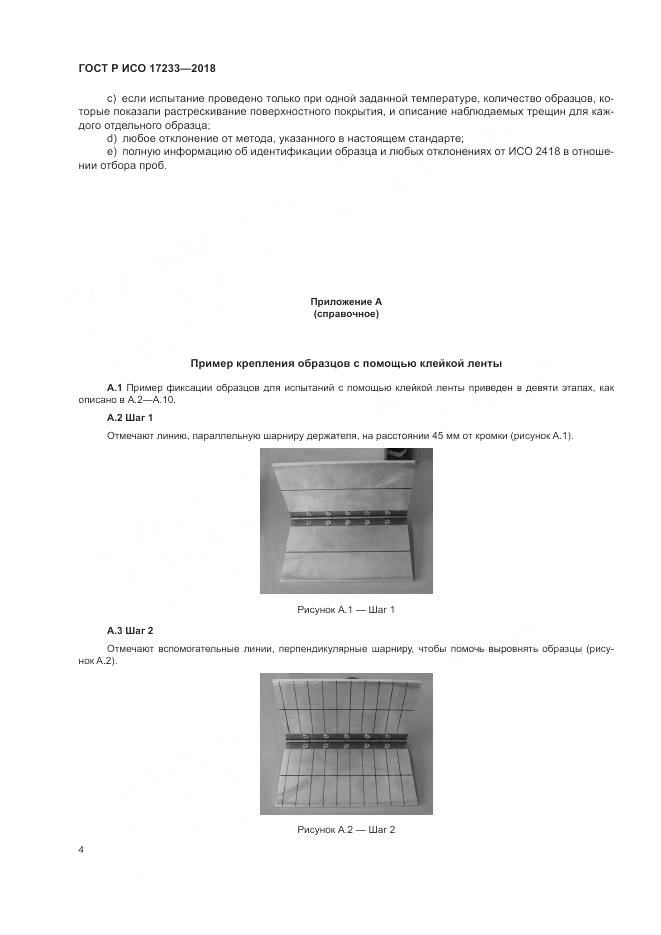 ГОСТ Р ИСО 17233—2018

c) если испытание проведено только при одной заданной температуре, количество образцов, которые показали растрескивание поверхностного покрытия, и описание наблюдаемых трещин для каждого отдельного образца;

d) любое отклонение от метода, указанного в настоящем стандарте;

e) полную информацию об идентификации образца и любых отклонениях от ИСО 2418 в отношении отбора проб.

Приложение А
(справочное)

Пример крепления образцов с помощью клейкой ленты

А.1 Пример фиксации образцов для испытаний с помощью клейкой ленты приведен в девяти этапах, как описано в А.2—А.10.

А.2 Шаг 1

Отмечают линию, параллельную шарниру держателя, на расстоянии 45 мм от кромки (рисунок А.1).

Рисунок А.1 — Шаг 1

А.3 Шаг 2

Отмечают вспомогательные линии, перпендикулярные шарниру, чтобы помочь выровнять образцы (рисунок А.2).

Рисунок А.2 — Шаг 2

4