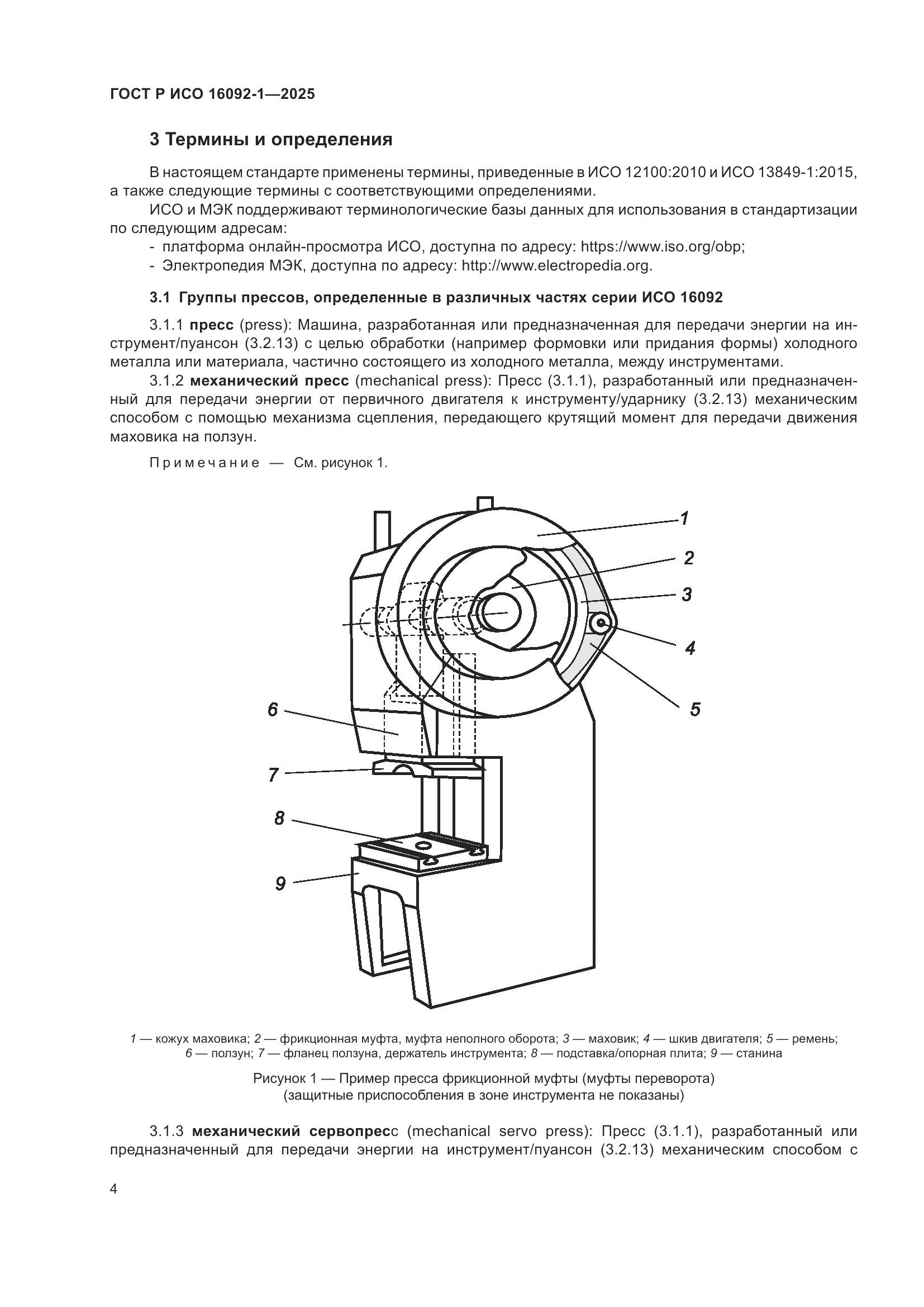 ГОСТ Р ИСО 16092-1—2025

3 Термины и определения

В настоящем стандарте применены термины, приведенные в ИСО 12100:2010 и ИСО 13849-1:2015, а также следующие термины с соответствующими определениями.

ИСО и МЭК поддерживают терминологические базы данных для использования в стандартизации по следующим адресам:

- платформа онлайн-просмотра ИСО, доступна по адресу: https://www.iso.org/obp;
- Электропедия МЭК, доступна по адресу: http://www.electropedia.org.

3.1 Группы прессов, определенные в различных частях серии ИСО 16092

3.1.1 пресс (press): Машина, разработанная или предназначенная для передачи энергии на инструмент/пуансон (3.2.13) с целью обработки (например формовки или придания формы) холодного металла или материала, частично состоящего из холодного металла, между инструментами.

3.1.2 механический пресс (mechanical press): Пресс (3.1.1), разработанный или предназначенный для передачи энергии от первичного двигателя к инструменту/ударнику (3.2.13) механическим способом с помощью механизма сцепления, передающего крутящий момент для передачи движения маховика на ползун.

Примечание — См. рисунок 1.

1
2
3
4
5
6
7
8
9

1 — кожух маховика; 2 — фрикционная муфта, муфта неполного оборота; 3 — маховик; 4 — шкив двигателя; 5 — ремень; 6 — ползун; 7 — фланец ползуна, держатель инструмента; 8 — подставка/опорная плита; 9 — станина

Рисунок 1 — Пример пресса фрикционной муфты (муфты переворота) (защитные приспособления в зоне инструмента не показаны)

3.1.3 механический сервопресс (mechanical servo press): Пресс (3.1.1), разработанный или предназначенный для передачи энергии на инструмент/пуансон (3.2.13) механическим способом с

4