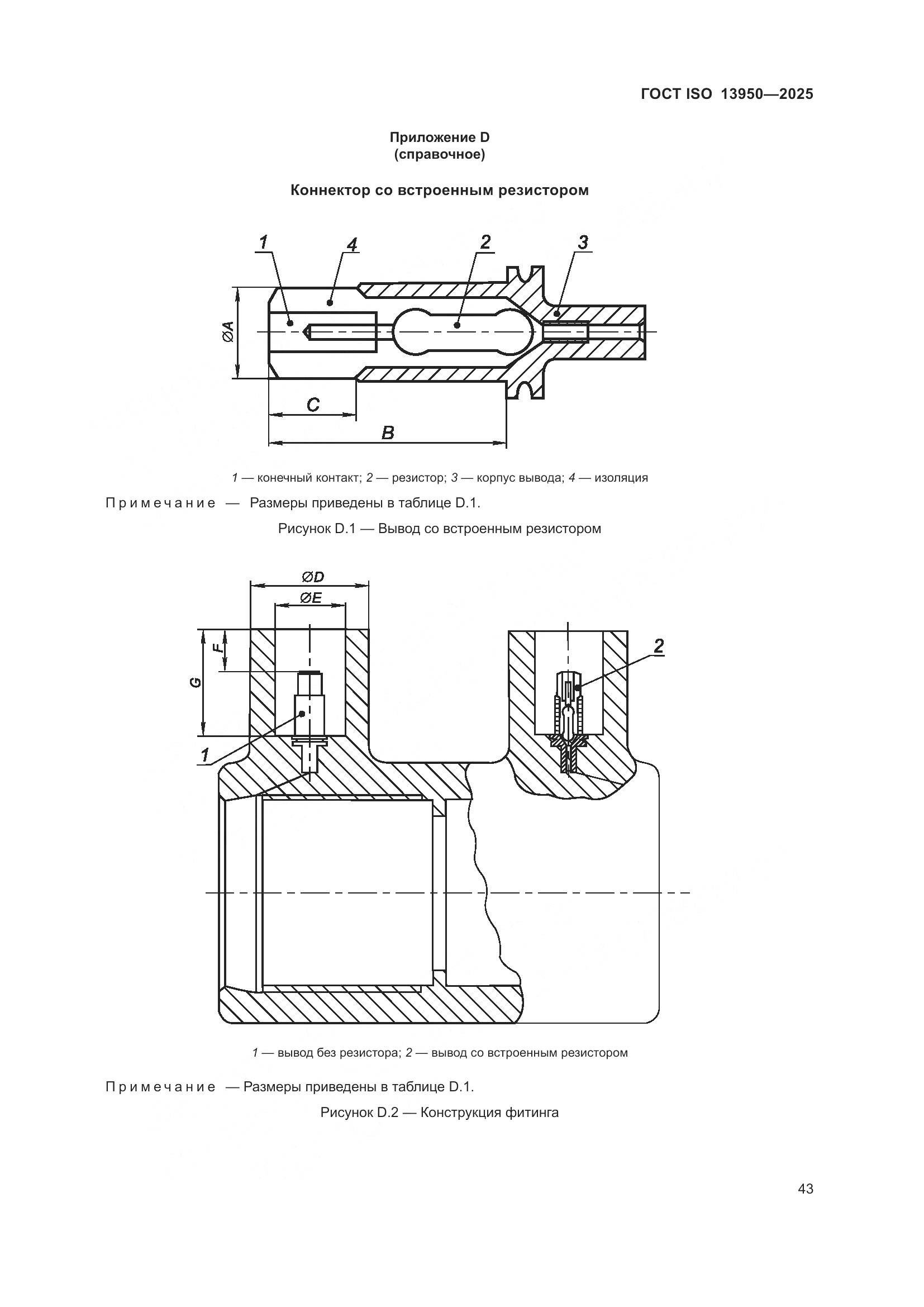 ГОСТ ISO 13950—2025

Приложение D
(справочное)

Коннектор со встроенным резистором

1
4
2
3
ØA
C
B

1 — конечный контакт; 2 — резистор; 3 — корпус вывода; 4 — изоляция

Примечание — Размеры приведены в таблице D.1.

Рисунок D.1 — Вывод со встроенным резистором

ØD
ØE
F
G
1
2

1 — вывод без резистора; 2 — вывод со встроенным резистором

Примечание — Размеры приведены в таблице D.1.

Рисунок D.2 — Конструкция фитинга

43