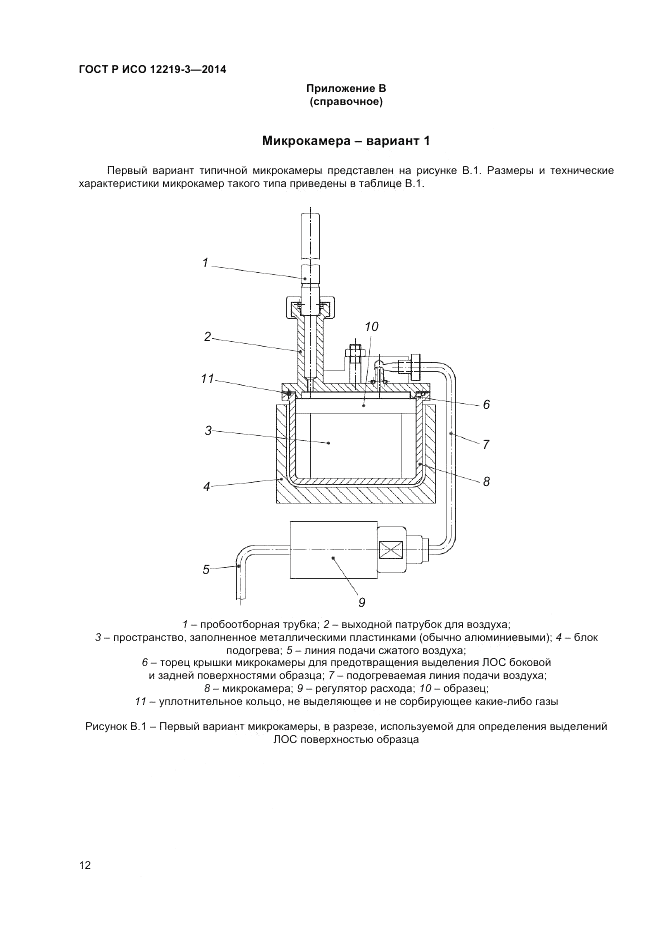 ГОСТ Р ИСО 12219-3—2014

Приложение В
(справочное)

Микрокамера – вариант 1

Первый вариант типичной микрокамеры представлен на рисунке В.1. Размеры и технические характеристики микрокамер такого типа приведены в таблице В.1.

1
2
10
11
6
3
7
4
8
5
9

1 – пробоотборная трубка; 2 – выходной патрубок для воздуха;
3 – пространство, заполненное металлическими пластинками (обычно алюминиевыми); 4 – блок подогрева; 5 – линия подачи сжатого воздуха;
6 – торец крышки микрокамеры для предотвращения выделения ЛОС боковой и задней поверхностями образца; 7 – подогреваемая линия подачи воздуха;
8 – микрокамера; 9 – регулятор расхода; 10 – образец;
11 – уплотнительное кольцо, не выделяющее и не сорбирующее какие-либо газы

Рисунок В.1 – Первый вариант микрокамеры, в разрезе, используемой для определения выделений ЛОС поверхностью образца

12