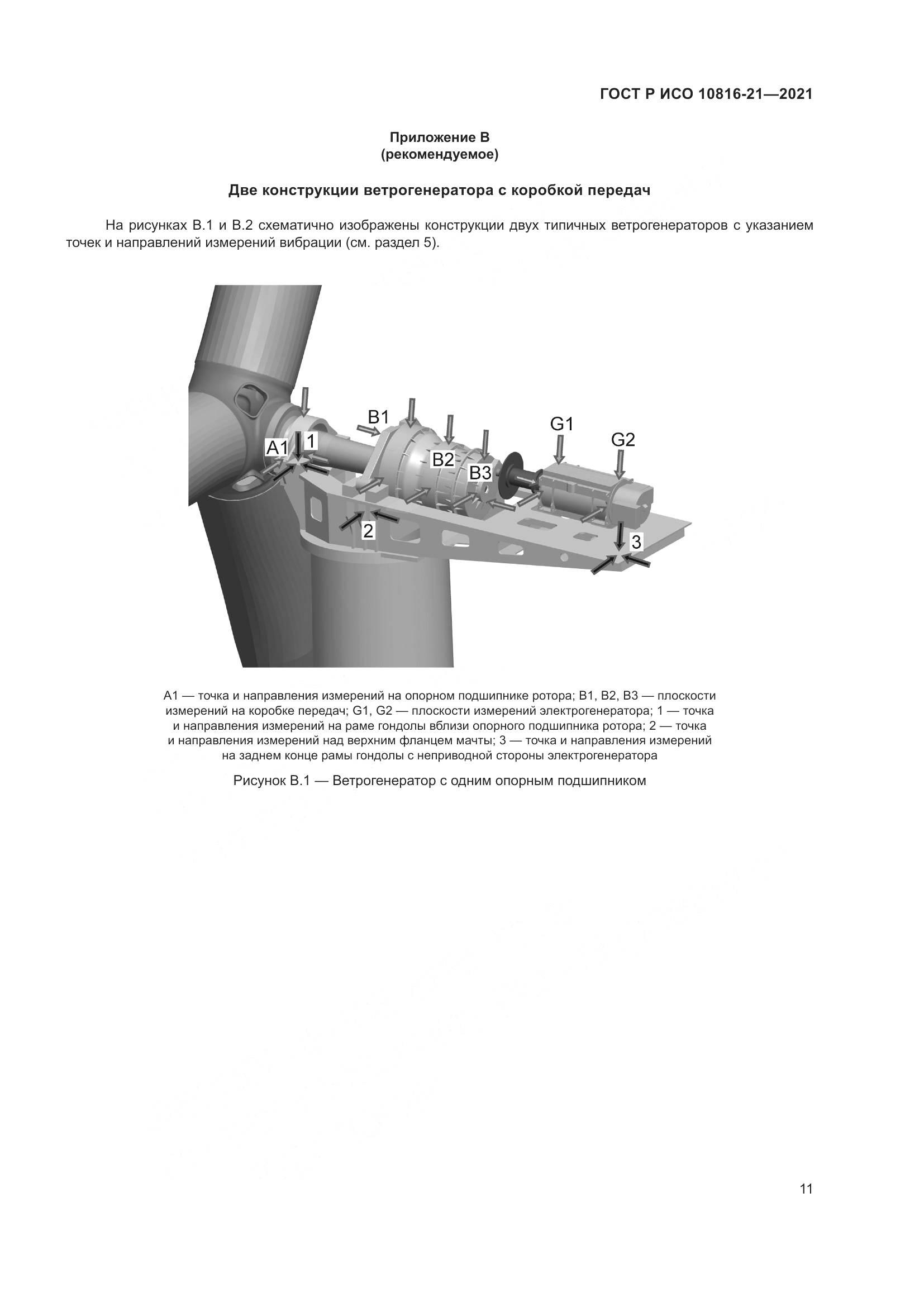 ГОСТ Р ИСО 10816-21—2021

Приложение В
(рекомендуемое)

Две конструкции ветрогенератора с коробкой передач

На рисунках В.1 и В.2 схематично изображены конструкции двух типичных ветрогенераторов с указанием точек и направлений измерений вибрации (см. раздел 5).

B1
G1
G2
A1
1
B2
B3
2
3

A1 — точка и направления измерений на опорном подшипнике ротора; B1, B2, B3 — плоскости измерений на коробке передач; G1, G2 — плоскости измерений электрогенератора; 1 — точка и направления измерений на раме гондолы вблизи опорного подшипника ротора; 2 — точка и направления измерений над верхним фланцем мачты; 3 — точка и направления измерений на заднем конце рамы гондолы с неприводной стороны электрогенератора

Рисунок В.1 — Ветрогенератор с одним опорным подшипником

11