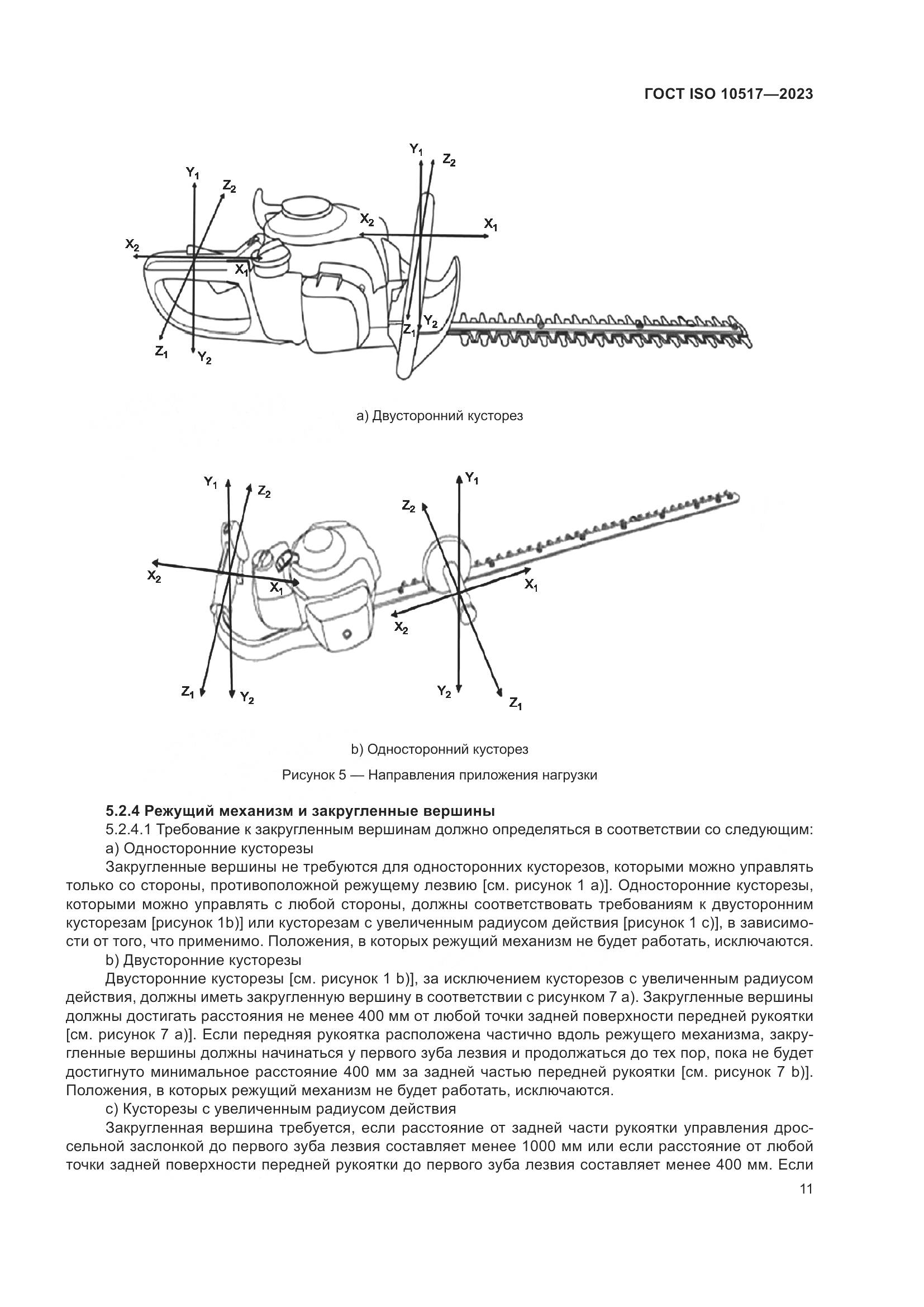 ГОСТ ISO 10517—2023

$Y_1$ $Z_2$ $X_2$ $X_1$ $Z_1$ $Y_2$ $Y_1$ $Z_2$ $X_2$ $X_1$ $Z_1$ $Y_2$

а) Двусторонний кусторез

$Y_1$ $Z_2$ $X_2$ $X_1$ $Z_1$ $Y_2$ $Y_1$ $Z_2$ $X_1$ $X_2$ $Y_2$ $Z_1$

b) Односторонний кусторез

Рисунок 5 — Направления приложения нагрузки

5.2.4 Режущий механизм и закругленные вершины

5.2.4.1 Требование к закругленным вершинам должно определяться в соответствии со следующим:

а) Односторонние кусторезы

Закругленные вершины не требуются для односторонних кусторезов, которыми можно управлять только со стороны, противоположной режущему лезвию [см. рисунок 1 а)]. Односторонние кусторезы, которыми можно управлять с любой стороны, должны соответствовать требованиям к двусторонним кусторезам [рисунок 1b)] или кусторезам с увеличенным радиусом действия [рисунок 1 с)], в зависимости от того, что применимо. Положения, в которых режущий механизм не будет работать, исключаются.

b) Двусторонние кусторезы

Двусторонние кусторезы [см. рисунок 1 b)], за исключением кусторезов с увеличенным радиусом действия, должны иметь закругленную вершину в соответствии с рисунком 7 а). Закругленные вершины должны достигать расстояния не менее 400 мм от любой точки задней поверхности передней рукоятки [см. рисунок 7 а)]. Если передняя рукоятка расположена частично вдоль режущего механизма, закругленные вершины должны начинаться у первого зуба лезвия и продолжаться до тех пор, пока не будет достигнуто минимальное расстояние 400 мм за задней частью передней рукоятки [см. рисунок 7 b)]. Положения, в которых режущий механизм не будет работать, исключаются.

с) Кусторезы с увеличенным радиусом действия

Закругленная вершина требуется, если расстояние от задней части рукоятки управления дроссельной заслонкой до первого зуба лезвия составляет менее 1000 мм или если расстояние от любой точки задней поверхности передней рукоятки до первого зуба лезвия составляет менее 400 мм. Если

11